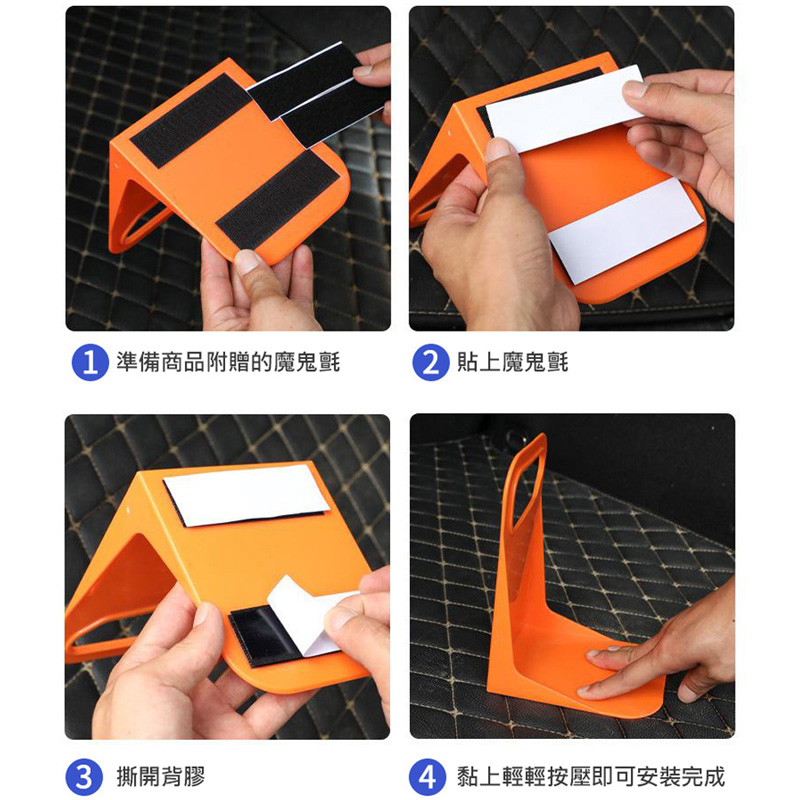 1 準備商品附贈的魔鬼氈

2 貼上魔鬼氈

3 撕開背膠

4 黏上輕輕按壓即可安裝完成