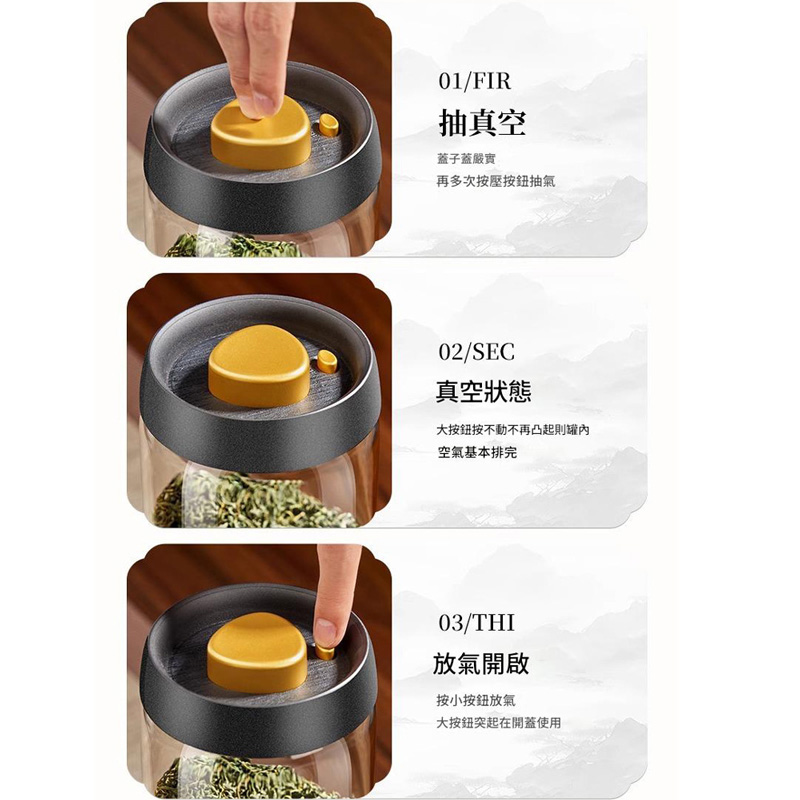 01/FIR

抽真空

蓋子蓋嚴實
再多次按壓按鈕抽氣

02/SEC

真空狀態

大按鈕按不動不再凸起則罐內
空氣基本排完

03/THI

放氣開啟

按小按鈕放氣
大按鈕突起在開蓋使用