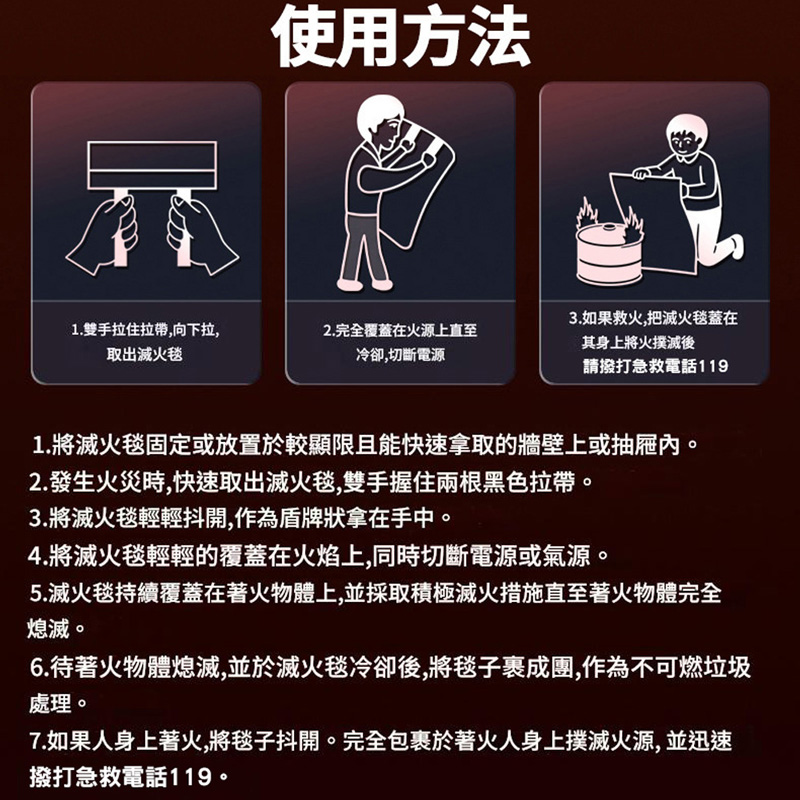 使用方法

1.雙手拉住拉帶,向下拉,取出滅火毯

2.完全覆蓋在火源上直至冷卻,切斷電源

3.如果救火,把滅火毯蓋在其身上將火撲滅後請撥打急救電話119

1.將滅火毯固定或放置於較顯限且能快速拿取的牆壁上或抽屜內。
2.發生火災時,快速取出滅火毯,雙手握住兩根黑色拉帶。
3.將滅火毯輕輕抖開,作為盾牌狀拿在手中。
4.將滅火毯輕輕的覆蓋在火焰上,同時切斷電源或氣源。
5.滅火毯持續覆蓋在著火物體上,並採取積極滅火措施直至著火物體完全熄滅。
6.待著火物體熄滅,並於滅火毯冷卻後,將毯子裹成團,作為不可燃垃圾處理。
7.如果人身上著火,將毯子抖開。完全包裹於著火人身上撲滅火源, 並迅速撥打急救電話119。