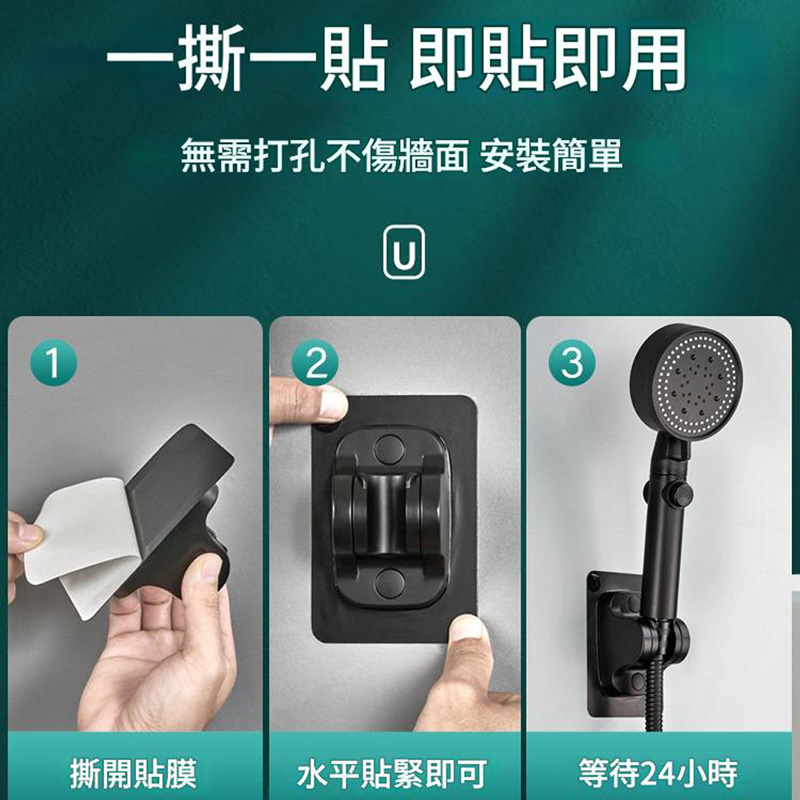 一撕一貼 即貼即用

無需打孔不傷牆面 安裝簡單

U

1

撕開貼膜

2

水平貼緊即可

3

等待24小時