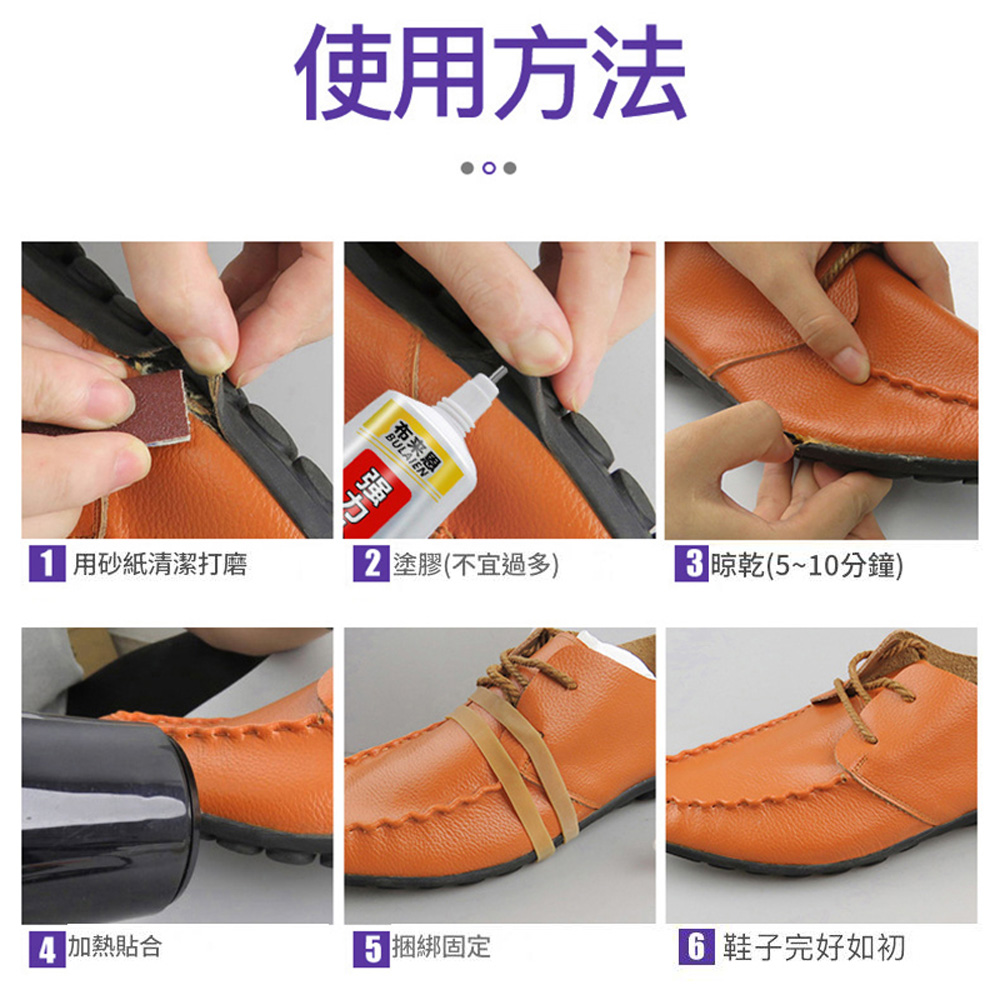 使用方法

布莱恩
BULAIEN
强力

1 用砂紙清潔打磨

2 塗膠(不宜過多)

3 晾乾(5~10分鐘)

4 加熱貼合

5 捆綁固定

6 鞋子完好如初