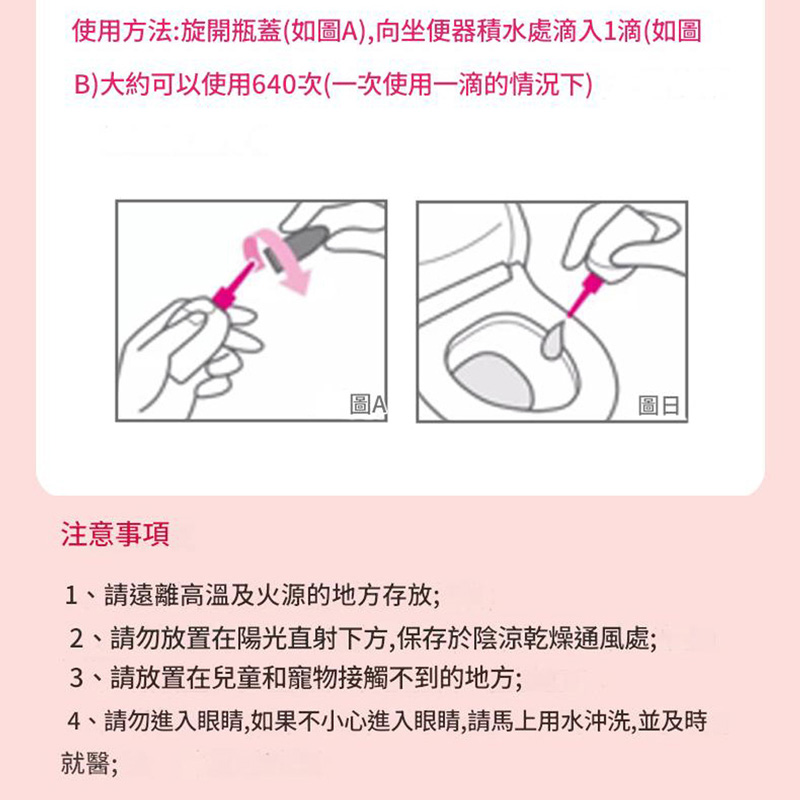 使用方法:旋開瓶蓋(如圖A),向坐便器積水處滴入1滴(如圖B)大約可以使用640次(一次使用一滴的情況下)

圖A

圖日

注意事項

1、請遠離高溫及火源的地方存放;

2、請勿放置在陽光直射下方,保存於陰涼乾燥通風處;

3、請放置在兒童和寵物接觸不到的地方;

4、請勿進入眼睛,如果不小心進入眼睛,請馬上用水沖洗,並及時就醫;