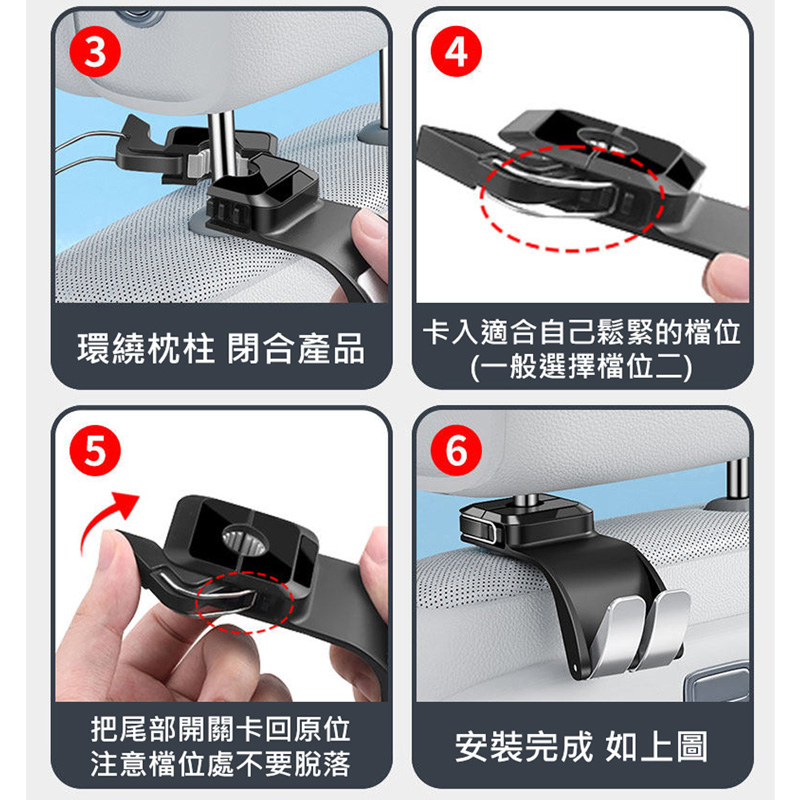 3

環繞枕柱 閉合產品

4

卡入適合自己鬆緊的檔位
(一般選擇檔位二)

5

把尾部開關卡回原位
注意檔位處不要脫落

6

安裝完成 如上圖