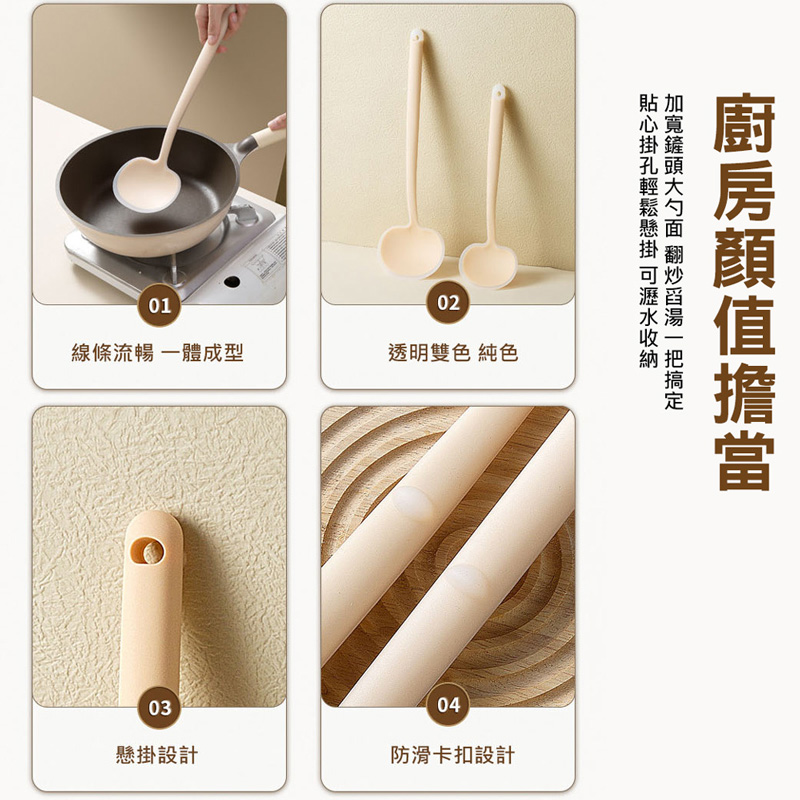 廚房顏值擔當

加寬鏟頭大勺面 翻炒舀湯一把搞定
貼心掛孔輕鬆懸掛 可瀝水收納

01
線條流暢 一體成型

02
透明雙色 純色

03
懸掛設計

04
防滑卡扣設計