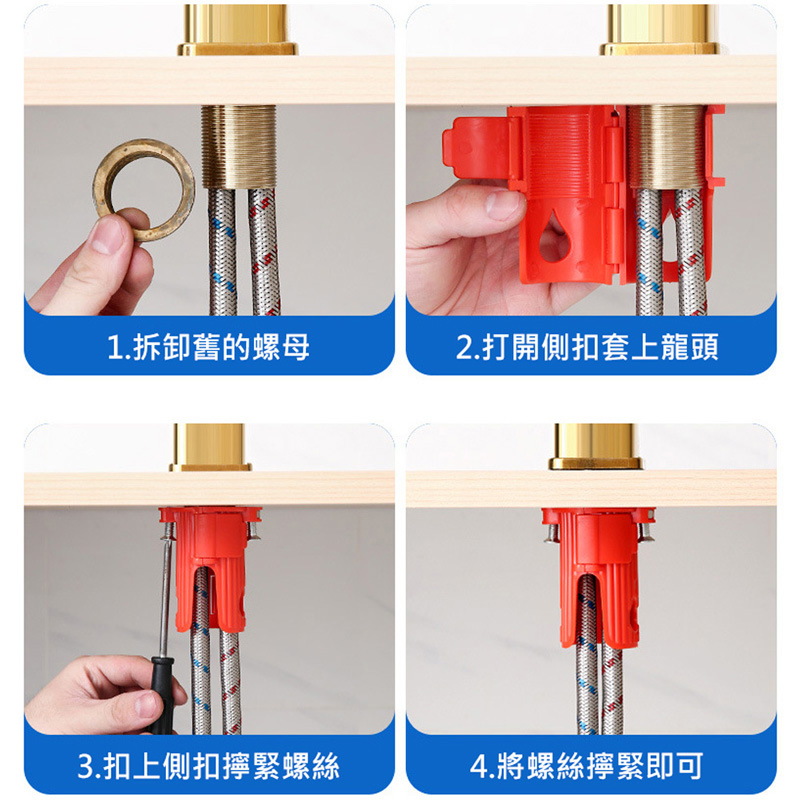 1.拆卸舊的螺母

2.打開側扣套上龍頭

3.扣上側扣擰緊螺絲

4.將螺絲擰緊即可