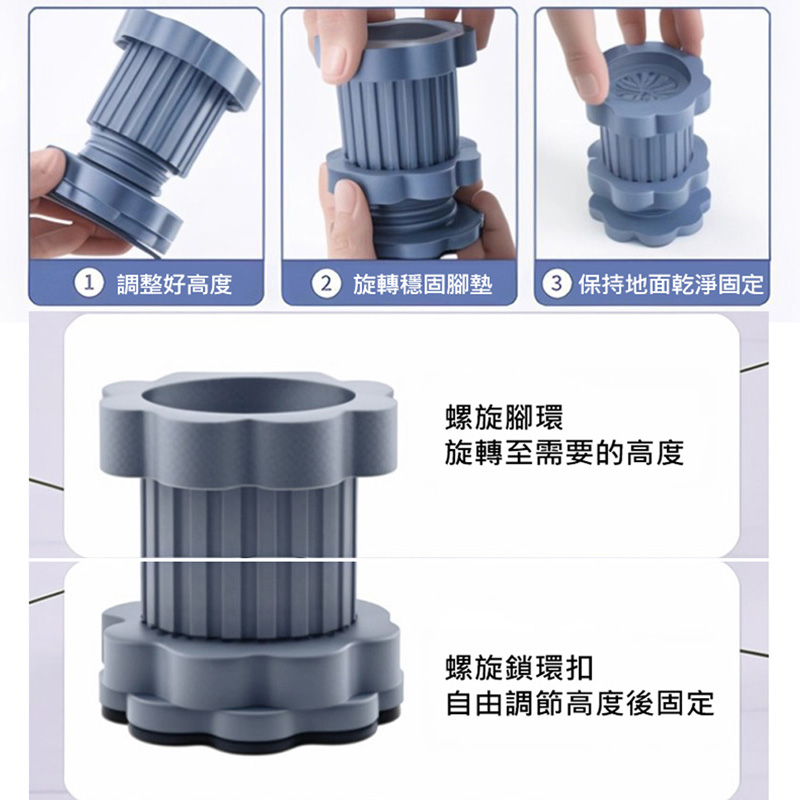 1 調整好高度

2 旋轉穩固腳墊

3 保持地面乾淨固定

螺旋腳環
旋轉至需要的高度

螺旋鎖環扣
自由調節高度後固定