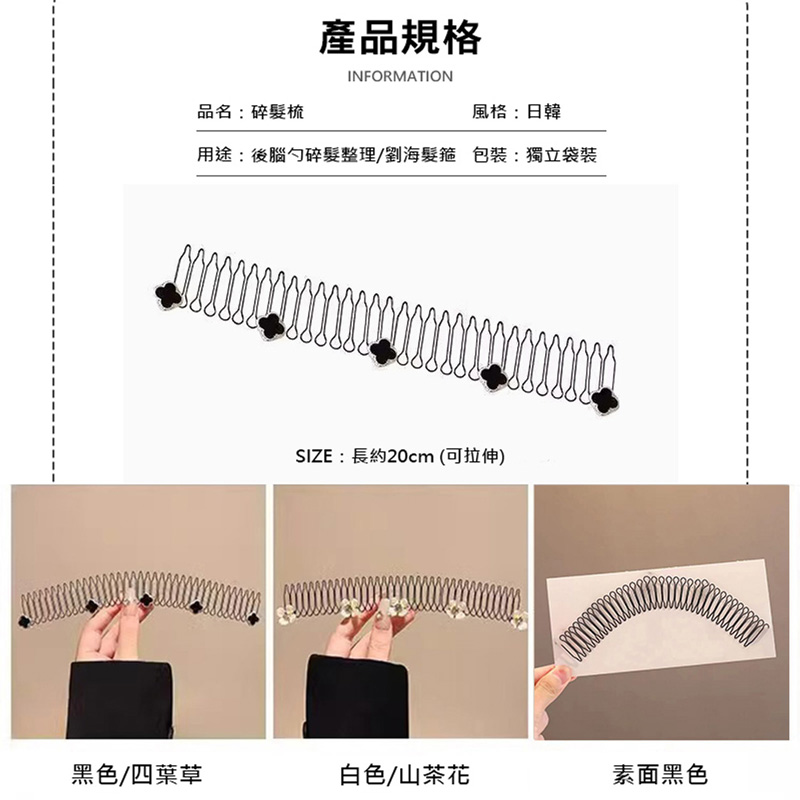 產品規格

INFORMATION

品名：碎髮梳

風格：日韓

用途：後腦勺碎髮整理/劉海髮箍

包裝：獨立袋裝

SIZE：長約20cm (可拉伸)

黑色/四葉草

白色/山茶花

素面黑色