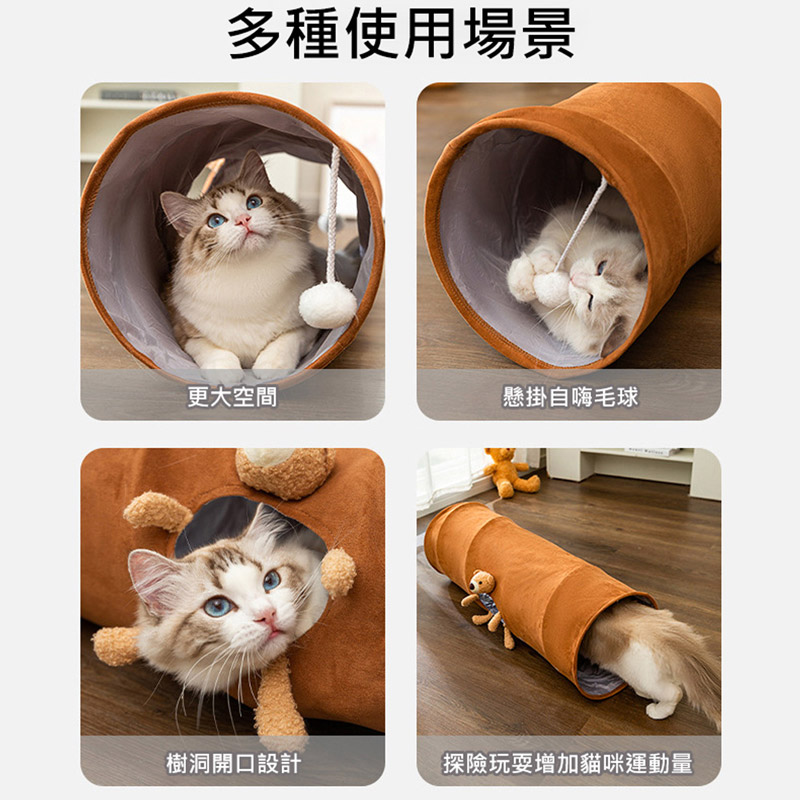 多種使用場景

更大空間

懸掛自嗨毛球

樹洞開口設計

探險玩耍增加貓咪運動量