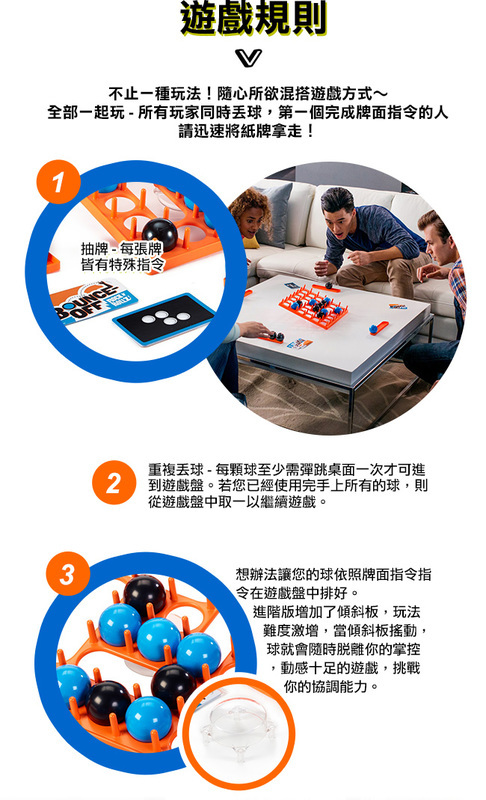 遊戲規則

不止一種玩法！隨心所欲混搭遊戲方式～
全部一起玩 - 所有玩家同時丟球，第一個完成牌面指令的人請迅速將紙牌拿走！

1

抽牌 - 每張牌皆有特殊指令

BOUNCE OFF

2

重複丟球 - 每顆球至少需彈跳桌面一次才可進到遊戲盤。若您已經使用完手上所有的球，則從遊戲盤中取一以繼續遊戲。

3

想辦法讓您的球依照牌面指令指令在遊戲盤中排好。
進階版增加了傾斜板，玩法難度激增，當傾斜板搖動，球就會隨時脫離你的掌控，動感十足的遊戲，挑戰你的協調能力。