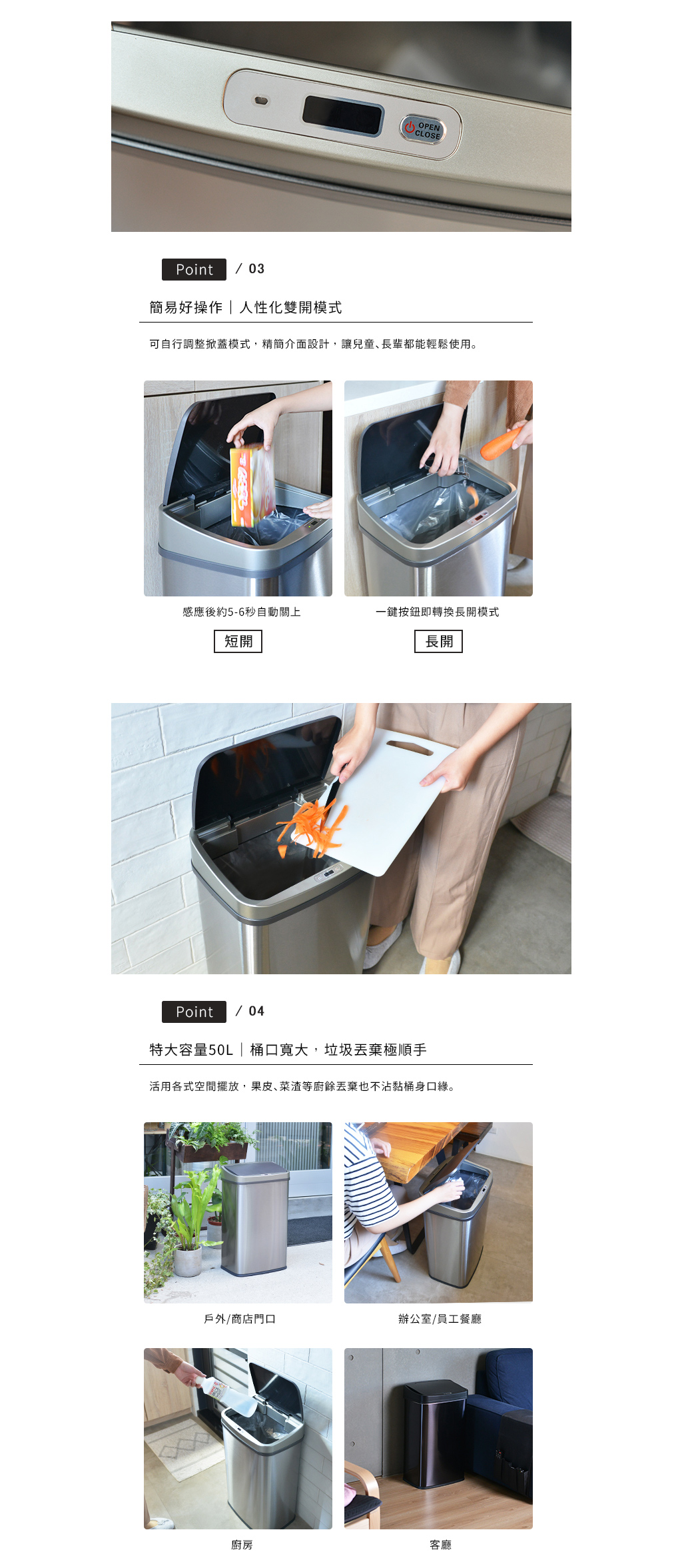 OPEN
CLOSE

Point / 03

簡易好操作｜人性化雙開模式

可自行調整掀蓋模式，精簡介面設計，讓兒童、長輩都能輕鬆使用。

感應後約5-6秒自動關上

短開

一鍵按鈕即轉換長開模式

長開

Point / 04

特大容量50L｜桶口寬大，垃圾丟棄極順手

活用各式空間擺放，果皮、菜渣等廚餘丟棄也不沾黏桶身口緣。

戶外/商店門口

辦公室/員工餐廳

廚房

客廳