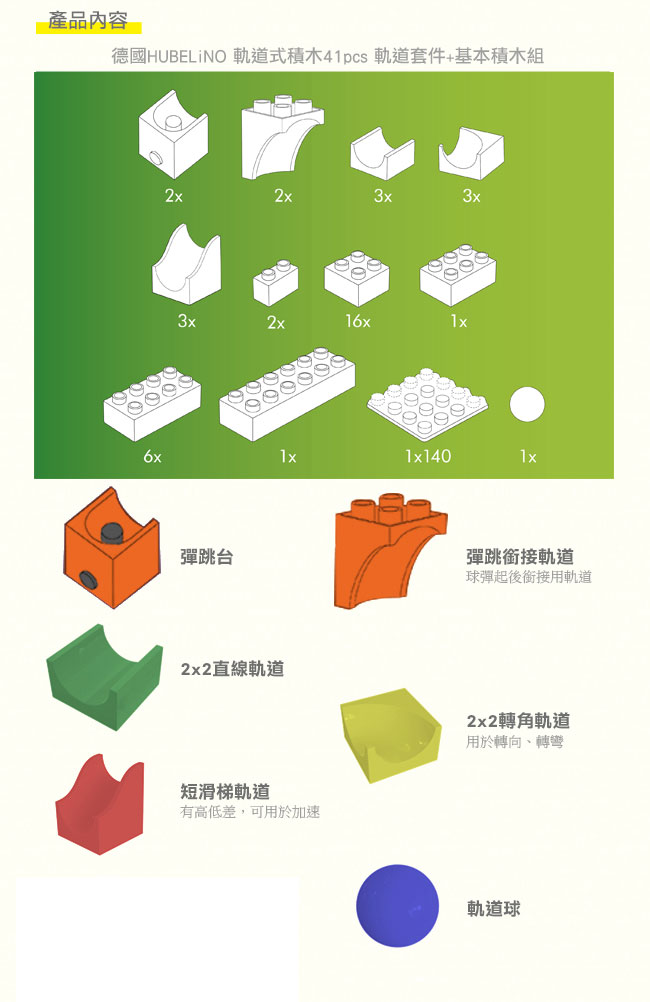 產品內容

德國HUBELiNO 軌道式積木41pcs 軌道套件+基本積木組

2x 2x 3x 3x

3x 2x 16x 1x

6x 1x 1x140 1x

彈跳台

彈跳銜接軌道
球彈起後銜接用軌道

2x2直線軌道

2x2轉角軌道
用於轉向、轉彎

短滑梯軌道
有高低差，可用於加速

軌道球