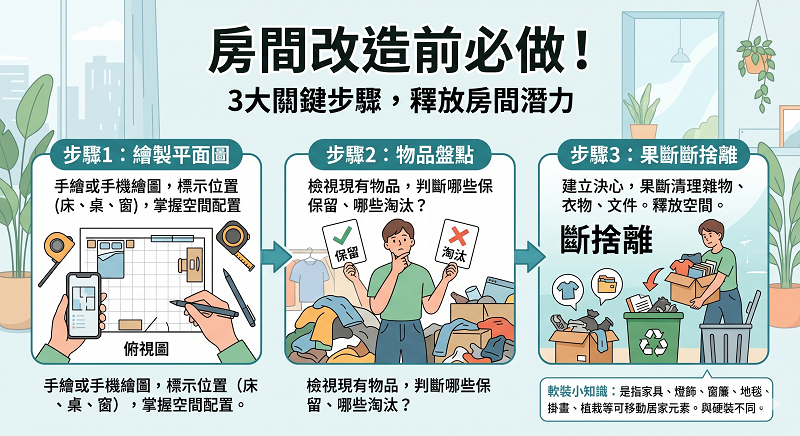 房間改造前必做！

3大關鍵步驟，釋放房間潛力

步驟1：繪製平面圖

手繪或手機繪圖，標示位置(床、桌、窗)，掌握空間配置

俯視圖

手繪或手機繪圖，標示位置（床、桌、窗），掌握空間配置。

步驟2：物品盤點

檢視現有物品，判斷哪些保保留、哪些淘汰？

保留

淘汰

檢視現有物品，判斷哪些保留、哪些淘汰？

步驟3：果斷斷捨離

建立決心，果斷清理雜物、衣物、文件。釋放空間。

斷捨離

軟裝小知識：是指家具、燈飾、窗簾、地毯、掛畫、植栽等可移動居家元素。與硬裝不同。