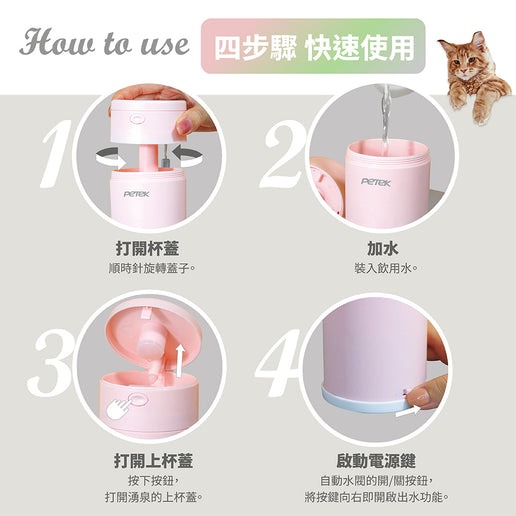 How to use 四步驟 快速使用

1
PETEK
打開杯蓋
順時針旋轉蓋子。

2
PETEK
加水
裝入飲用水。

3
打開上杯蓋
按下按鈕，
打開湧泉的上杯蓋。

4
啟動電源鍵
自動水閥的開/關按鈕，
將按鍵向右即開啟出水功能。