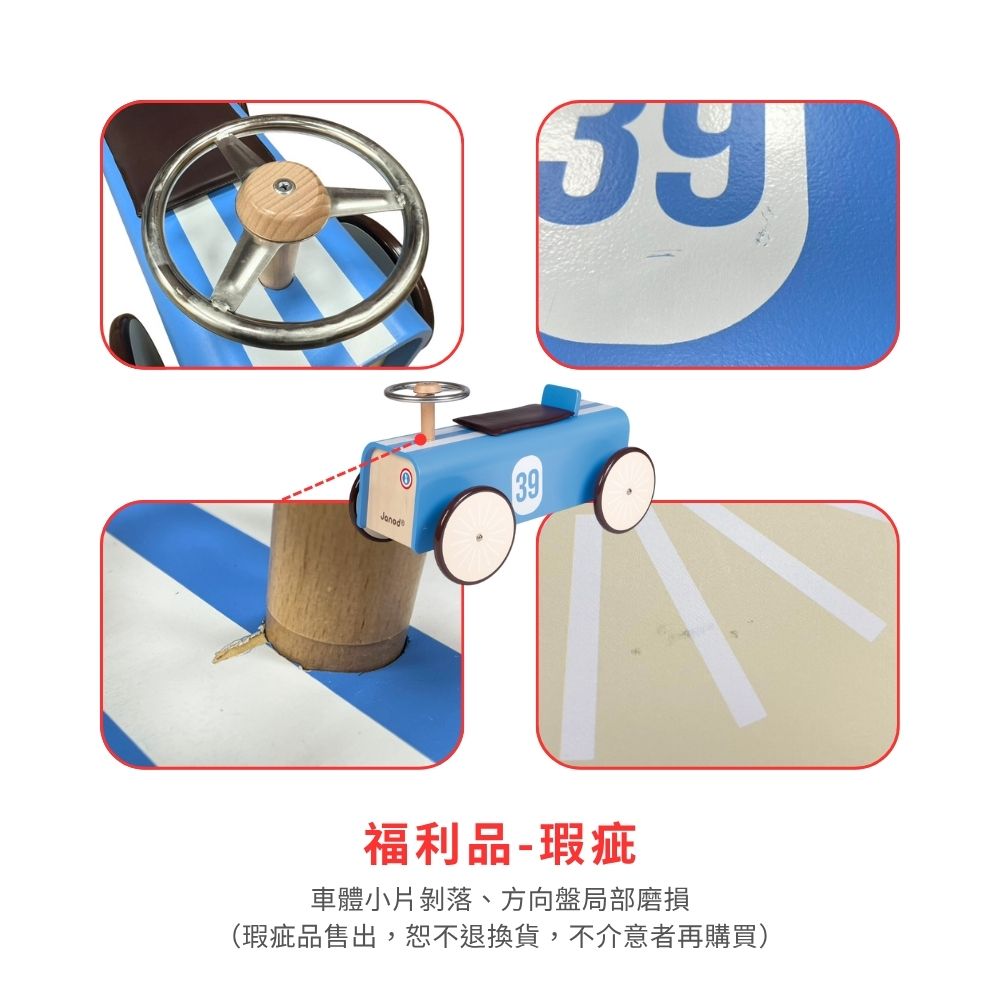 39

39

Janod

福利品-瑕疵

車體小片剝落、方向盤局部磨損
（瑕疵品售出，恕不退換貨，不介意者再購買）