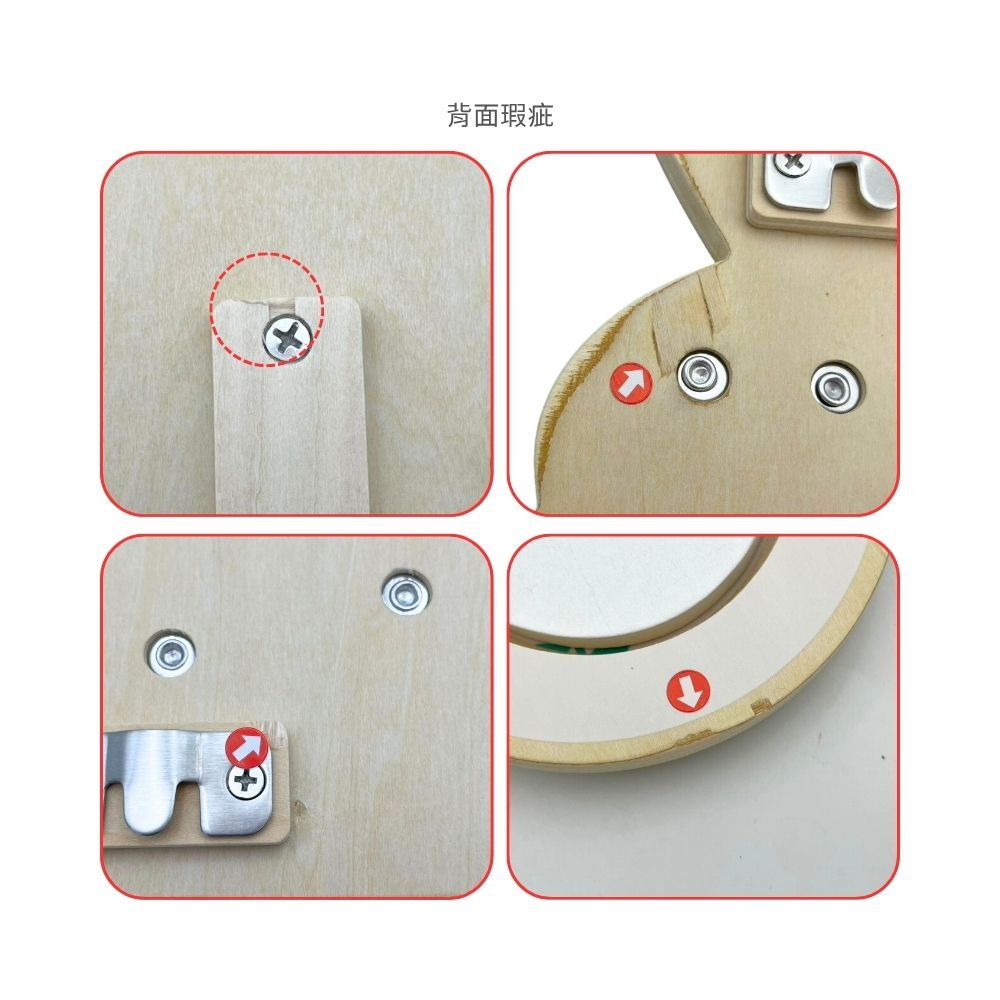 背面瑕疵