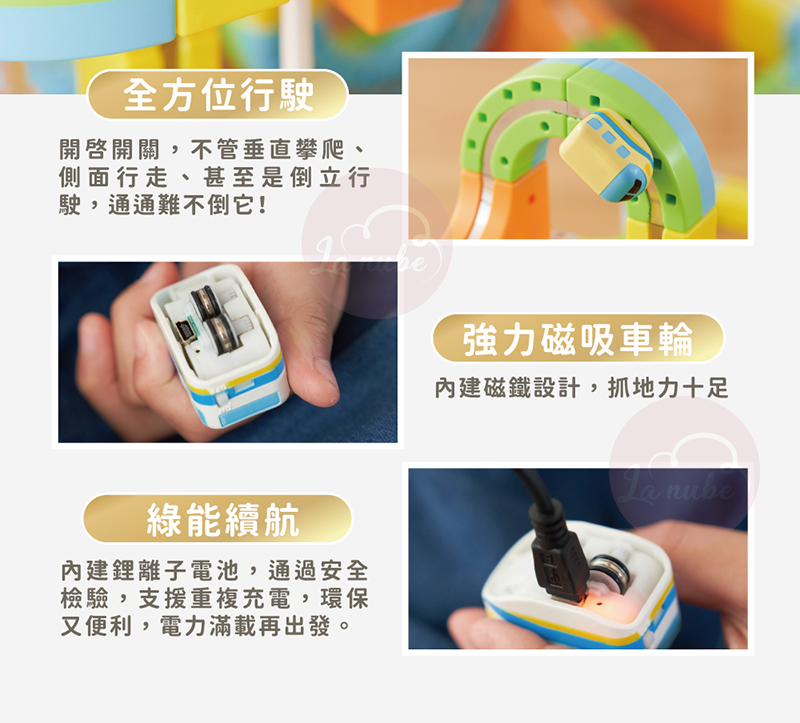 全方位行駛

開啓開關，不管垂直攀爬、側面行走、甚至是倒立行駛，通通難不倒它!

La nube

強力磁吸車輪

內建磁鐵設計，抓地力十足

La nube

綠能續航

內建鋰離子電池，通過安全檢驗，支援重複充電，環保又便利，電力滿載再出發。