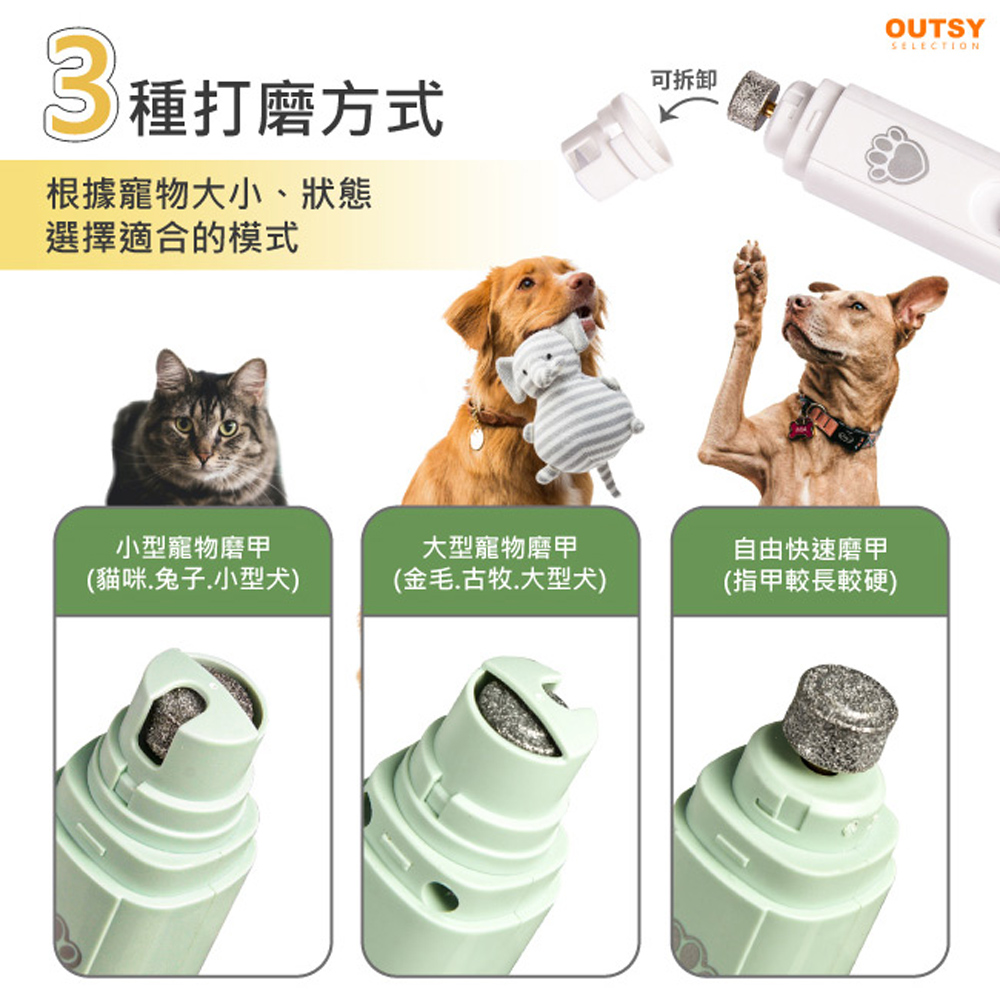 OUTSY
SELECTION

3種打磨方式

可拆卸

根據寵物大小、狀態
選擇適合的模式

小型寵物磨甲
(貓咪.兔子.小型犬)

大型寵物磨甲
(金毛.古牧.大型犬)

自由快速磨甲
(指甲較長較硬)