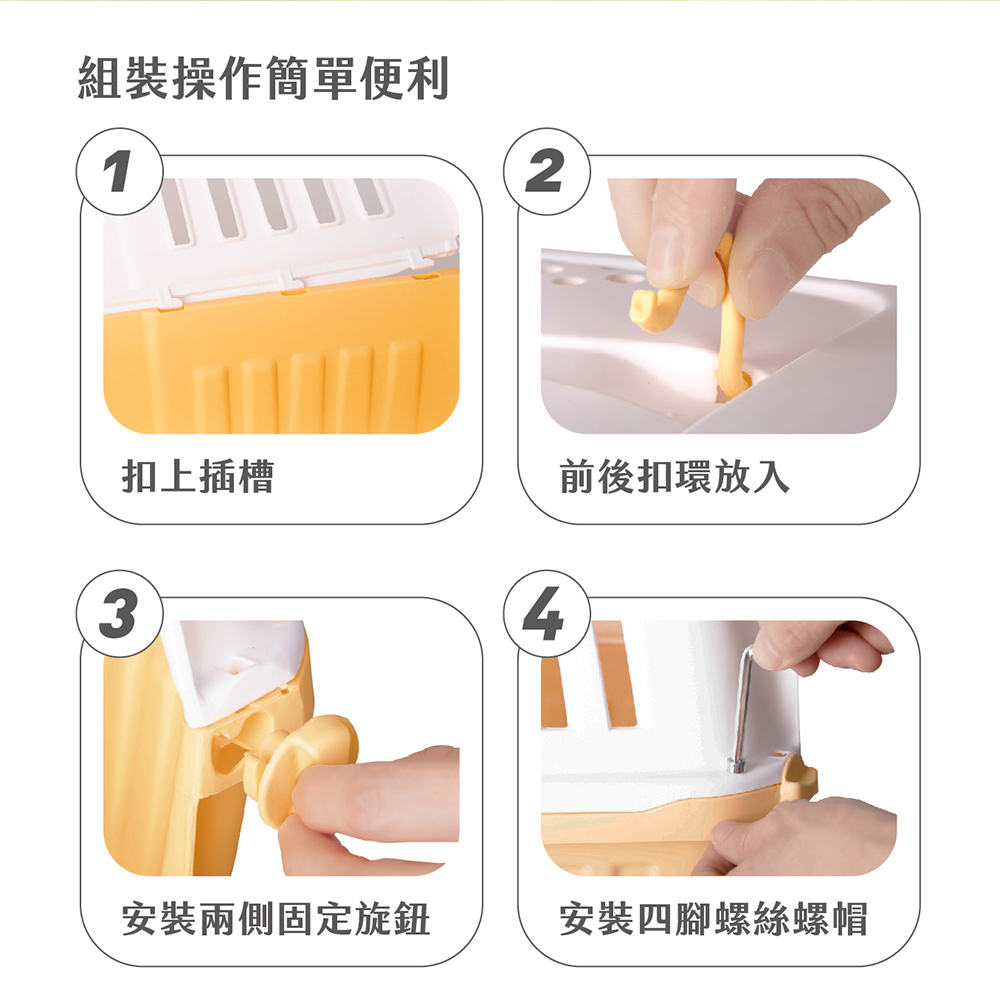 組裝操作簡單便利

1
扣上插槽

2
前後扣環放入

3
安裝兩側固定旋鈕

4
安裝四腳螺絲螺帽