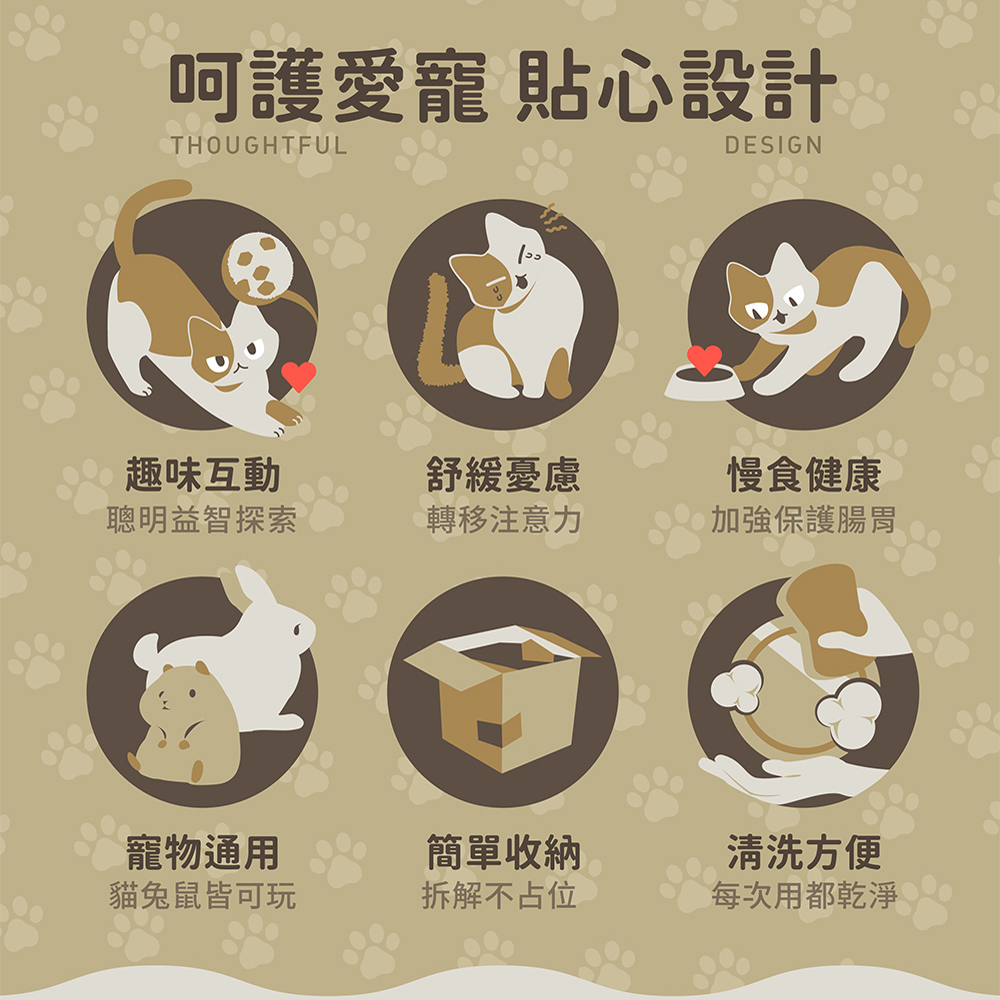 呵護愛寵 貼心設計
THOUGHTFUL DESIGN

趣味互動
聰明益智探索

舒緩憂慮
轉移注意力

慢食健康
加強保護腸胃

寵物通用
貓兔鼠皆可玩

簡單收納
拆解不占位

清洗方便
每次用都乾淨