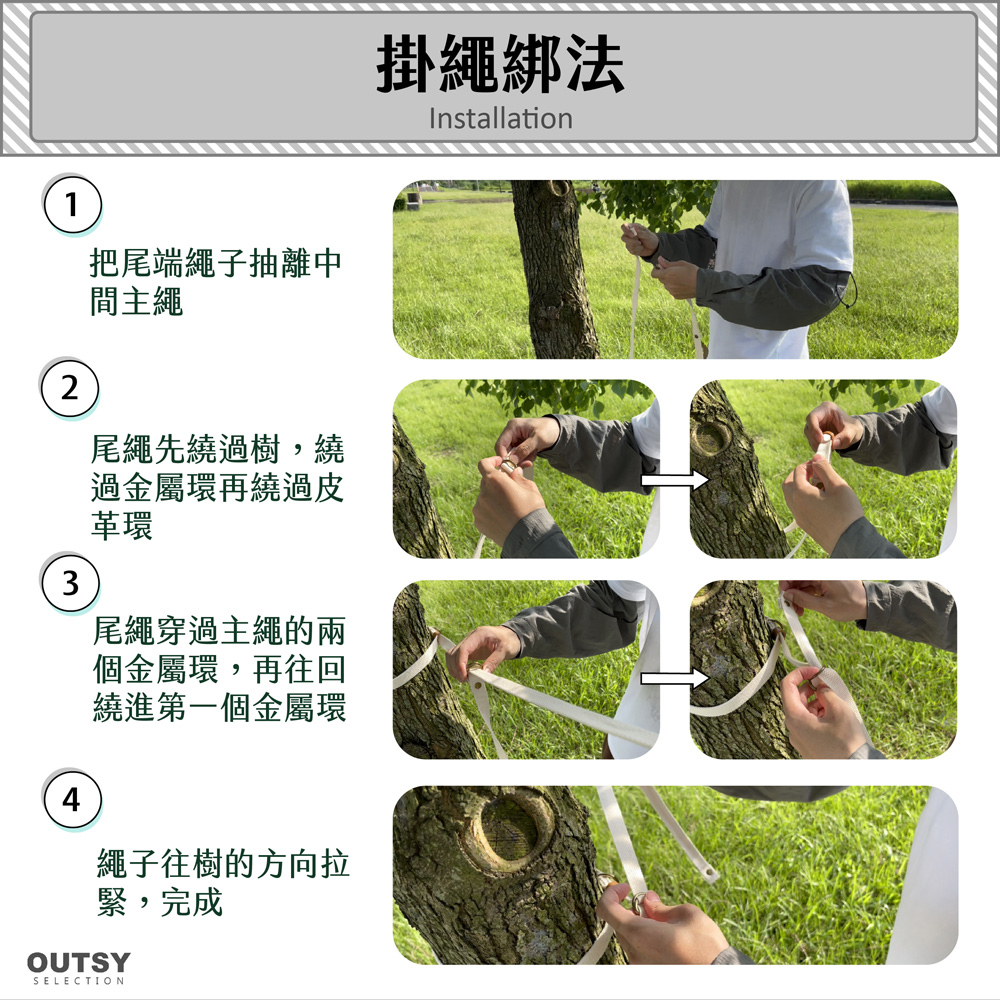 掛繩綁法
Installation

1
把尾端繩子抽離中間主繩

2
尾繩先繞過樹，繞過金屬環再繞過皮革環

3
尾繩穿過主繩的兩個金屬環，再往回繞進第一個金屬環

4
繩子往樹的方向拉緊，完成

OUTSY
SELECTION