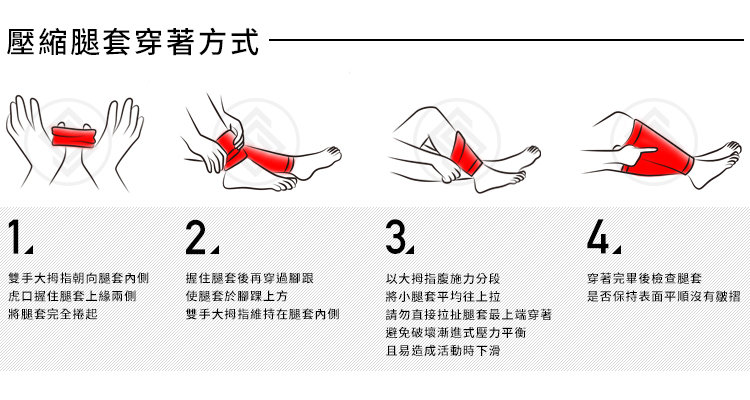 壓縮腿套穿著方式

1.
雙手大拇指朝向腿套內側
虎口握住腿套上緣兩側
將腿套完全捲起

2.
握住腿套後再穿過腳跟
使腿套於腳踝上方
雙手大拇指維持在腿套內側

3.
以大拇指腹施力分段
將小腿套平均往上拉
請勿直接拉扯腿套最上端穿著
避免破壞漸進式壓力平衡
且易造成活動時下滑

4.
穿著完畢後檢查腿套
是否保持表面平順沒有皺摺