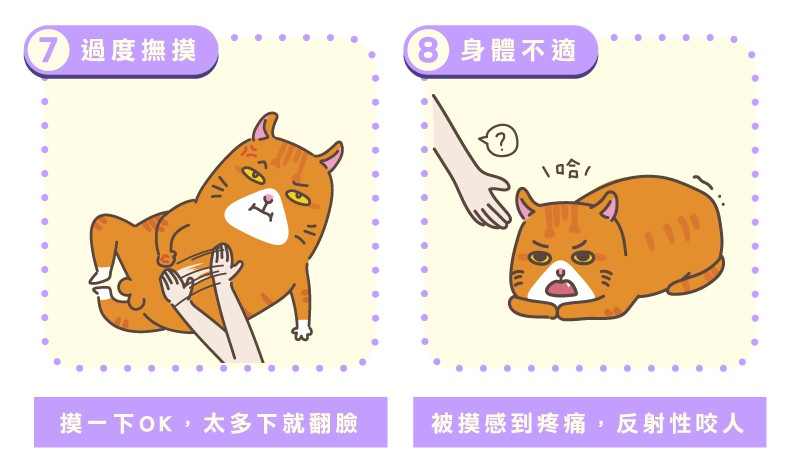 7 過度撫摸

摸一下OK，太多下就翻臉

8 身體不適

?

哈

被摸感到疼痛，反射性咬人