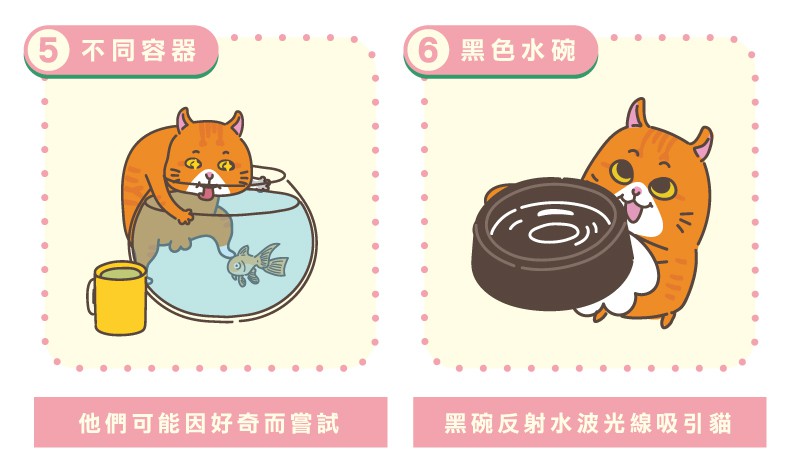 5 不同容器

他們可能因好奇而嘗試

6 黑色水碗

黑碗反射水波光線吸引貓