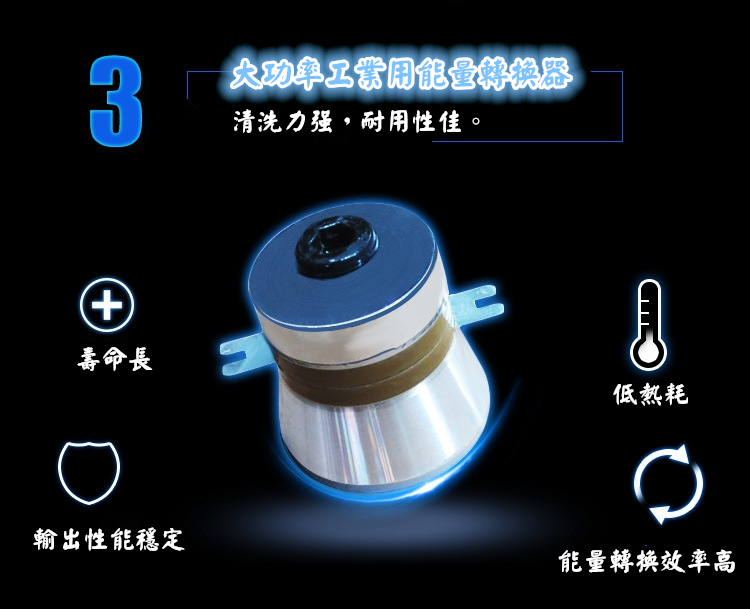 3

大功率工業用能量轉換器

清洗力强，耐用性佳。

壽命長

低熱耗

輸出性能穩定

能量轉換效率高