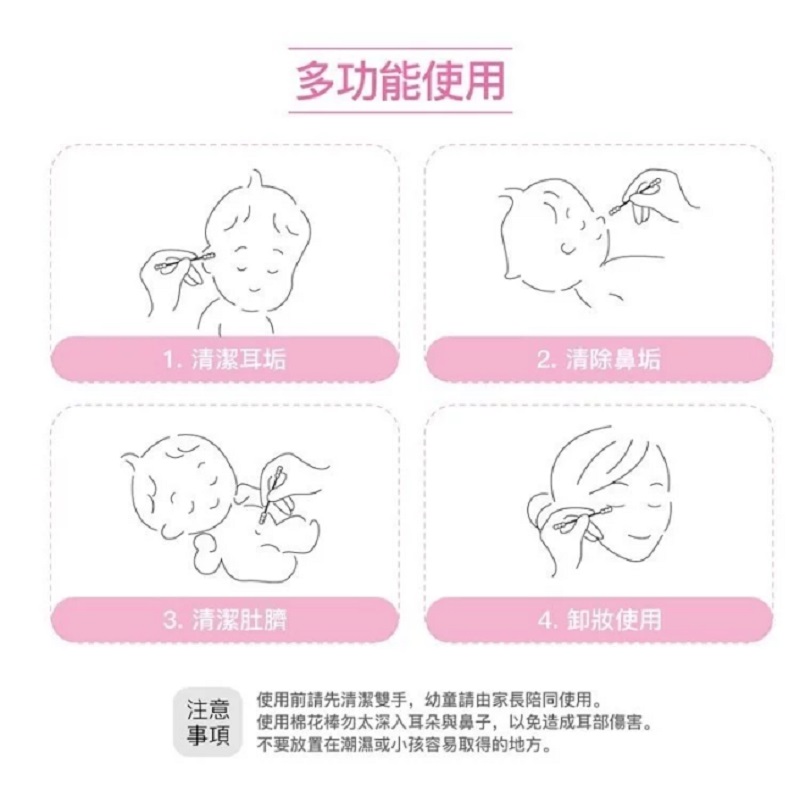 多功能使用

1. 清潔耳垢

2. 清除鼻垢

3. 清潔肚臍

4. 卸妝使用

注意事項

使用前請先清潔雙手，幼童請由家長陪同使用。
使用棉花棒勿太深入耳朵與鼻子，以免造成耳部傷害。
不要放置在潮濕或小孩容易取得的地方。