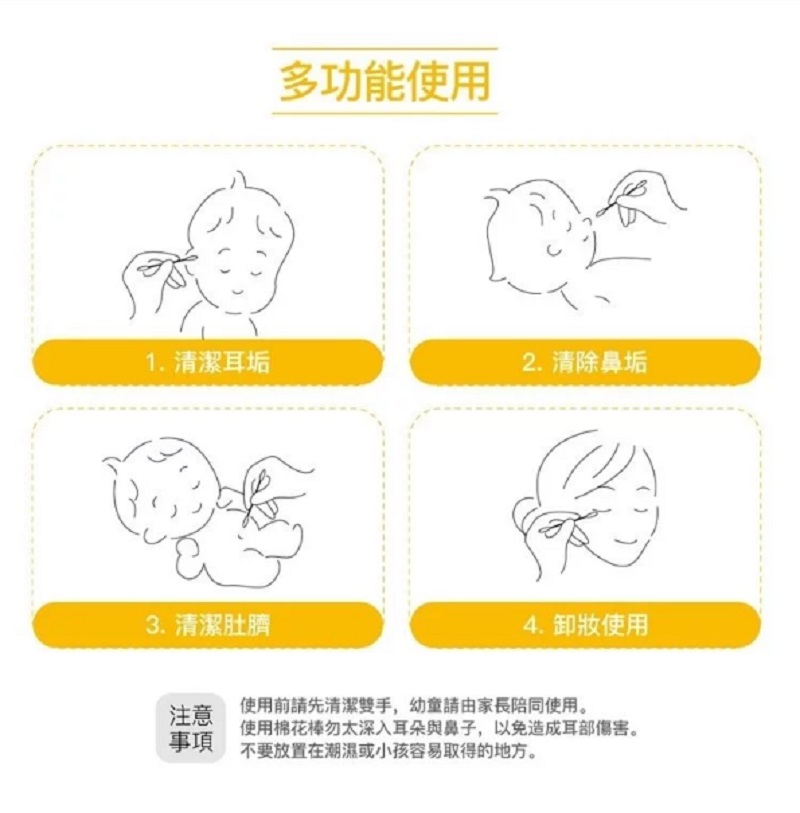 多功能使用

1. 清潔耳垢

2. 清除鼻垢

3. 清潔肚臍

4. 卸妝使用

注意事項

使用前請先清潔雙手，幼童請由家長陪同使用。
使用棉花棒勿太深入耳朵與鼻子，以免造成耳部傷害。
不要放置在潮濕或小孩容易取得的地方。