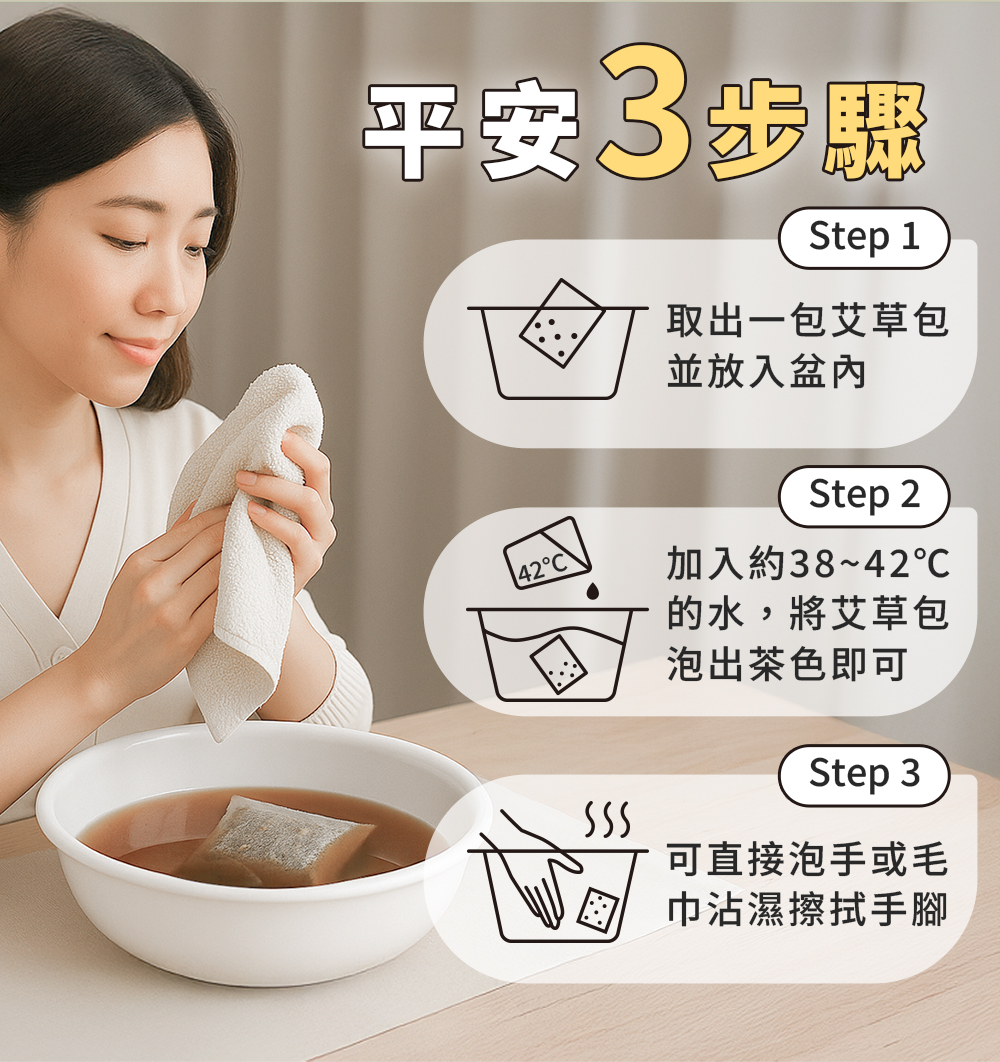 平安3步驟

Step 1

取出一包艾草包並放入盆內

Step 2

42°C

加入約38~42°C的水，將艾草包泡出茶色即可

Step 3

可直接泡手或毛巾沾濕擦拭手腳