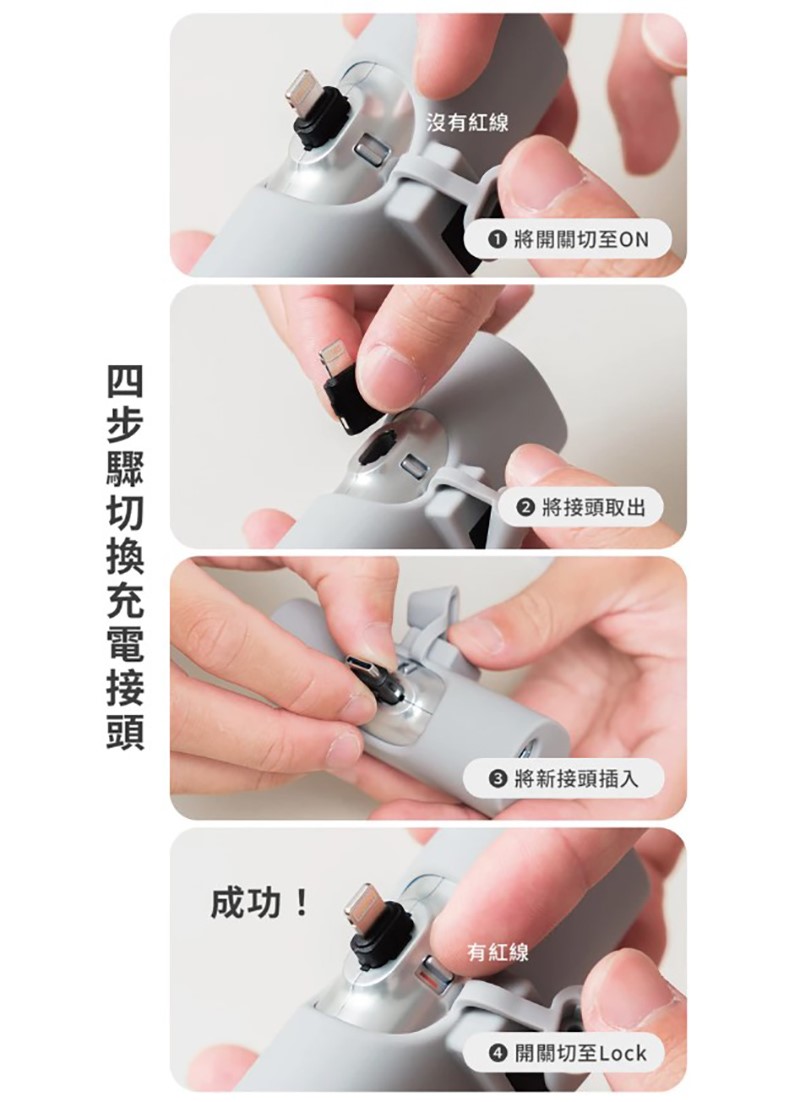 四步驟切換充電接頭

沒有紅線

❶ 將開關切至ON

❷ 將接頭取出

❸ 將新接頭插入

成功！

有紅線

❹ 開關切至Lock