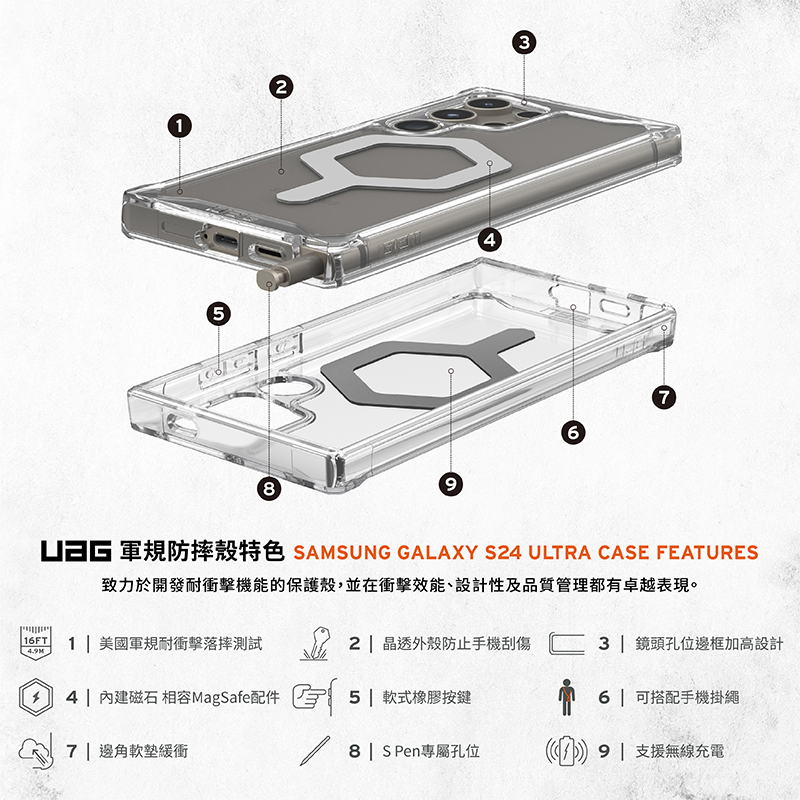 3
2
1
4
5
7
6
8
9

UAG 軍規防摔殼特色 SAMSUNG GALAXY S24 ULTRA CASE FEATURES

致力於開發耐衝擊機能的保護殼，並在衝擊效能、設計性及品質管理都有卓越表現。

16FT 4.9M
1 | 美國軍規耐衝擊落摔測試
2 | 晶透外殼防止手機刮傷
3 | 鏡頭孔位邊框加高設計
4 | 內建磁石 相容MagSafe配件
5 | 軟式橡膠按鍵
6 | 可搭配手機掛繩
7 | 邊角軟墊緩衝
8 | S Pen專屬孔位
9 | 支援無線充電