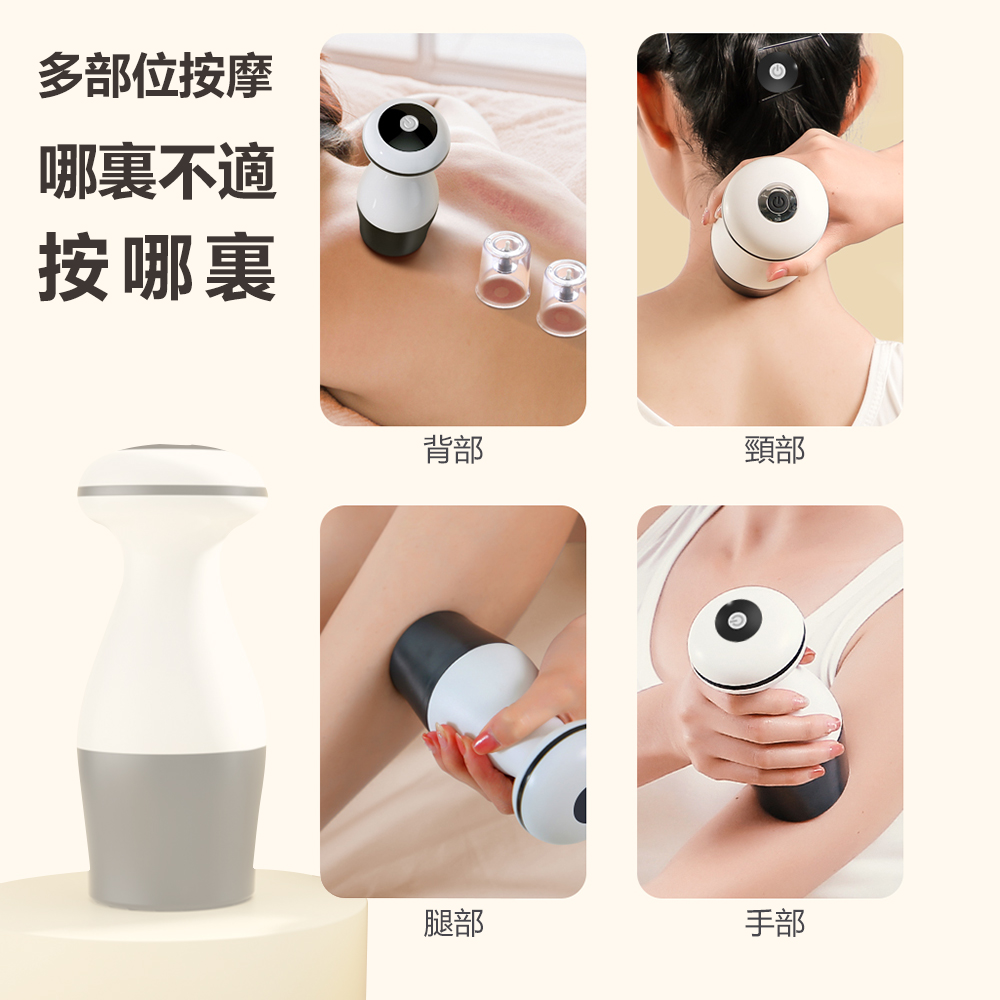 多部位按摩

哪裏不適

按哪裏

背部

頸部

腿部

手部