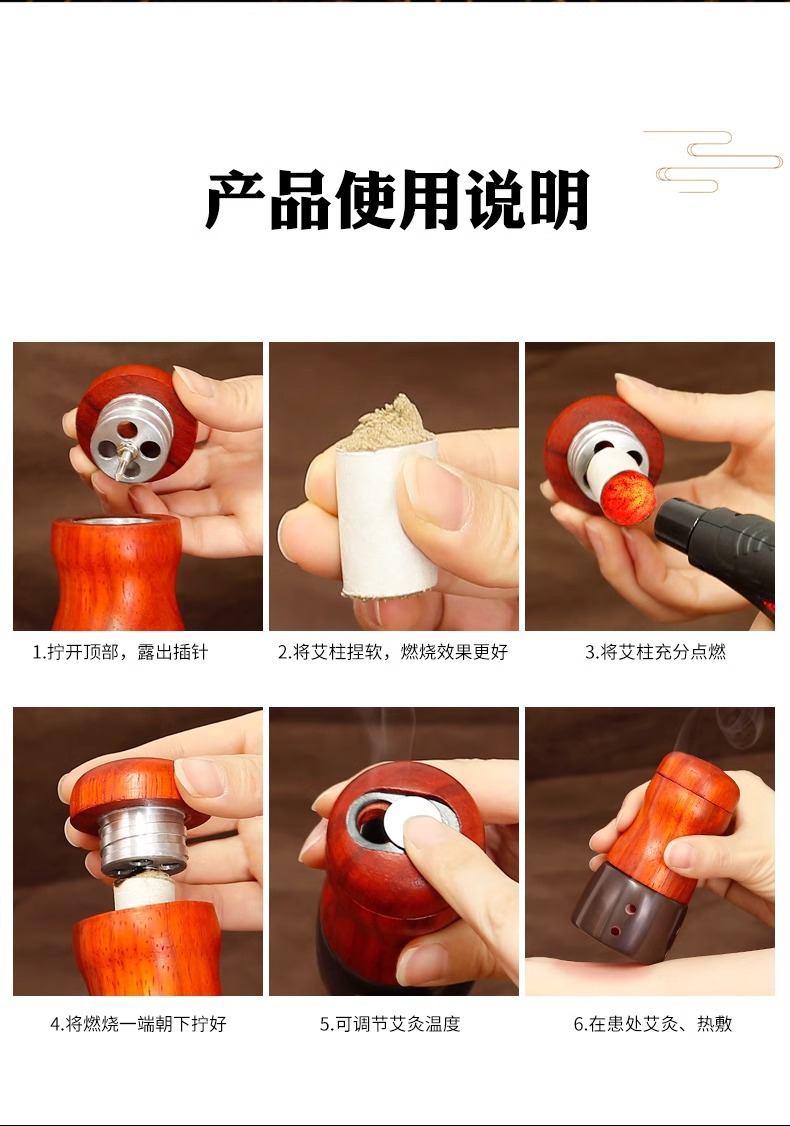 产品使用说明

1.拧开顶部，露出插针

2.将艾柱捏软，燃烧效果更好

3.将艾柱充分点燃

4.将燃烧一端朝下拧好

5.可调节艾灸温度

6.在患处艾灸、热敷