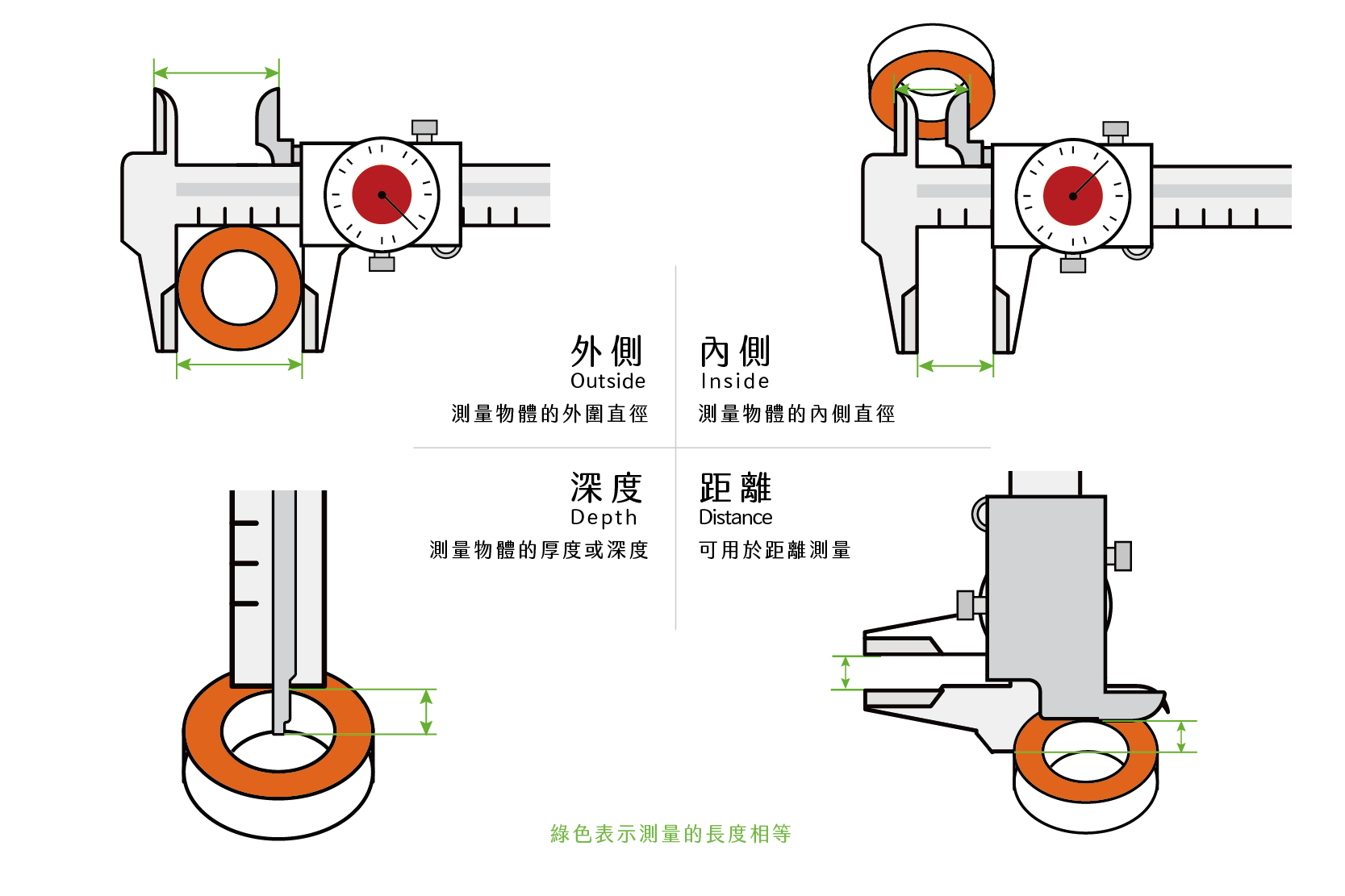 外側
Outside
測量物體的外圍直徑

內側
Inside
測量物體的內側直徑

深度
Depth
測量物體的厚度或深度

距離
Distance
可用於距離測量

綠色表示測量的長度相等