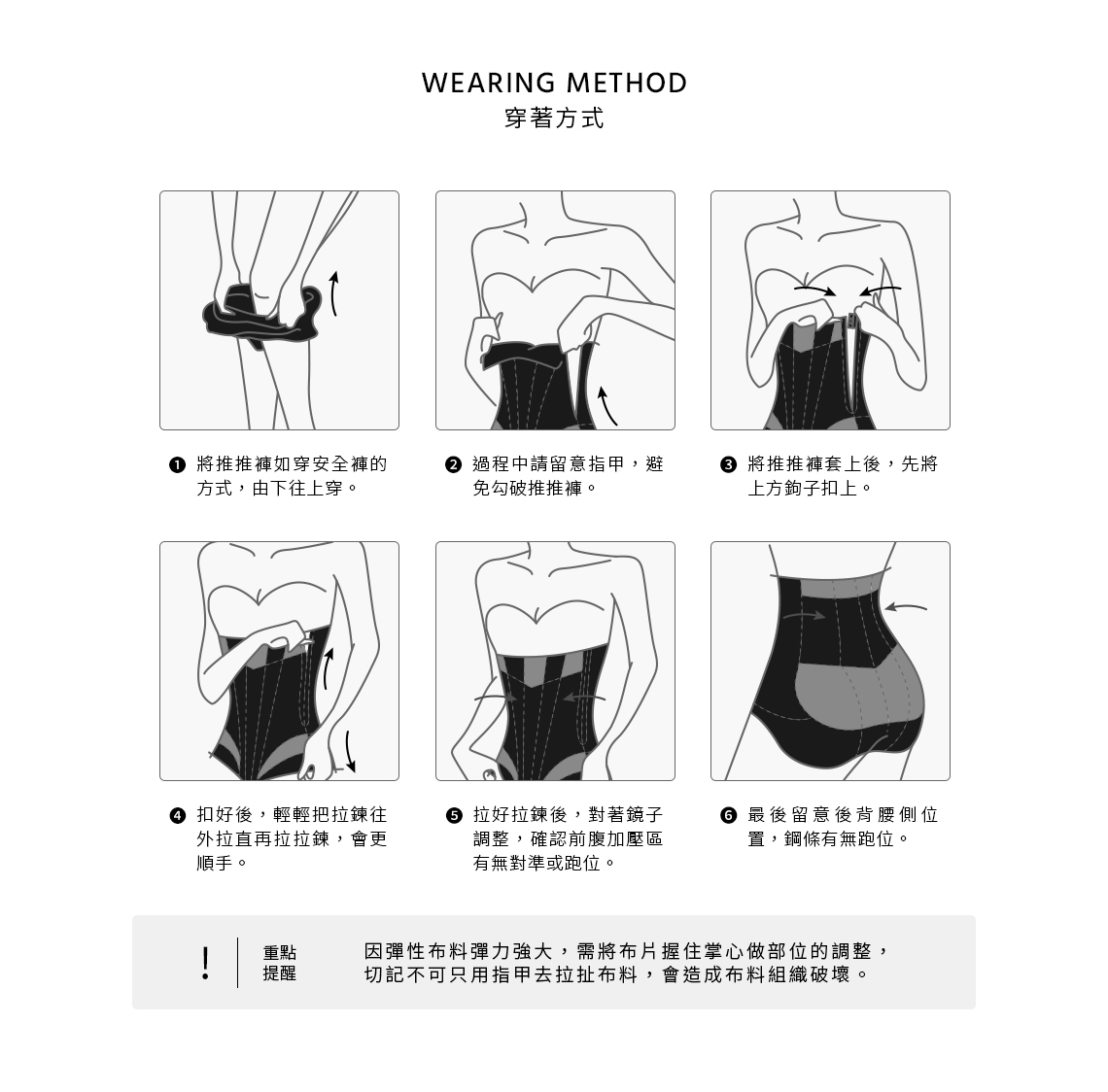 WEARING METHOD
穿著方式

❶ 將推推褲如穿安全褲的方式，由下往上穿。

❷ 過程中請留意指甲，避免勾破推推褲。

❸ 將推推褲套上後，先將上方鉤子扣上。

❹ 扣好後，輕輕把拉鍊往外拉直再拉拉鍊，會更順手。

❺ 拉好拉鍊後，對著鏡子調整，確認前腹加壓區有無對準或跑位。

❻ 最後留意後背腰側位置，鋼條有無跑位。

! 重點提醒

因彈性布料彈力強大，需將布片握住掌心做部位的調整，切記不可只用指甲去拉扯布料，會造成布料組織破壞。