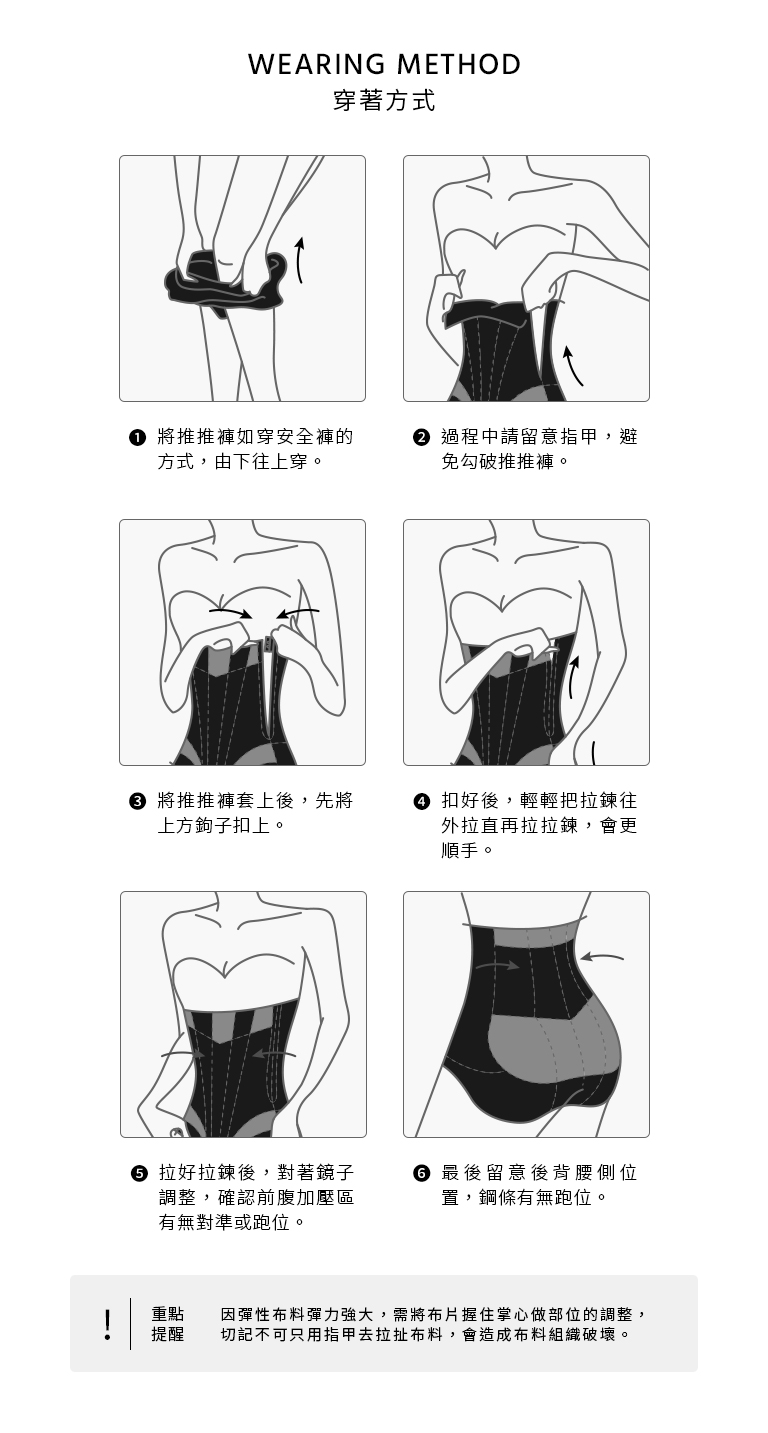 WEARING METHOD
穿著方式

❶ 將推推褲如穿安全褲的方式，由下往上穿。

❷ 過程中請留意指甲，避免勾破推推褲。

❸ 將推推褲套上後，先將上方鉤子扣上。

❹ 扣好後，輕輕把拉鍊往外拉直再拉拉鍊，會更順手。

❺ 拉好拉鍊後，對著鏡子調整，確認前腹加壓區有無對準或跑位。

❻ 最後留意後背腰側位置，鋼條有無跑位。

!

重點提醒

因彈性布料彈力強大，需將布片握住掌心做部位的調整，切記不可只用指甲去拉扯布料，會造成布料組織破壞。