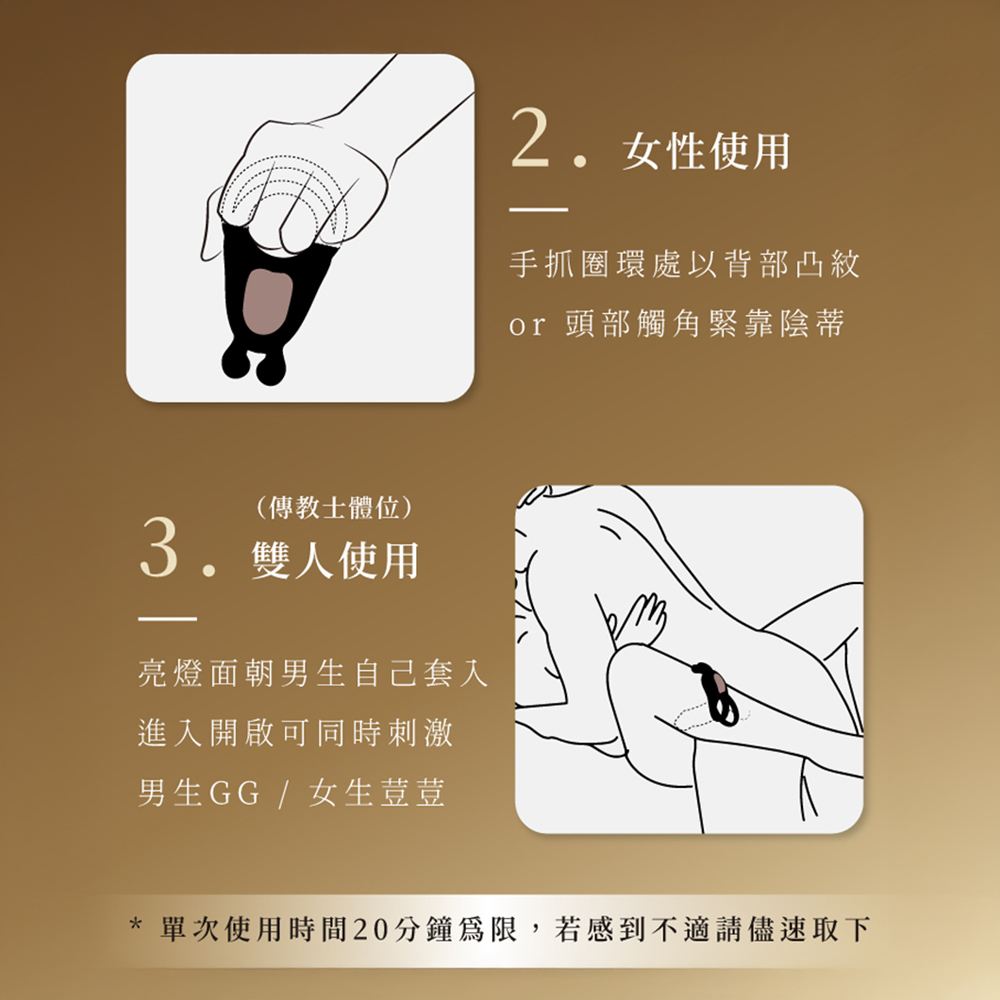 2. 女性使用

手抓圈環處以背部凸紋
or 頭部觸角緊靠陰蒂

(傳教士體位)
3. 雙人使用

亮燈面朝男生自己套入
進入開啟可同時刺激
男生GG / 女生荳荳

* 單次使用時間20分鐘爲限，若感到不適請儘速取下