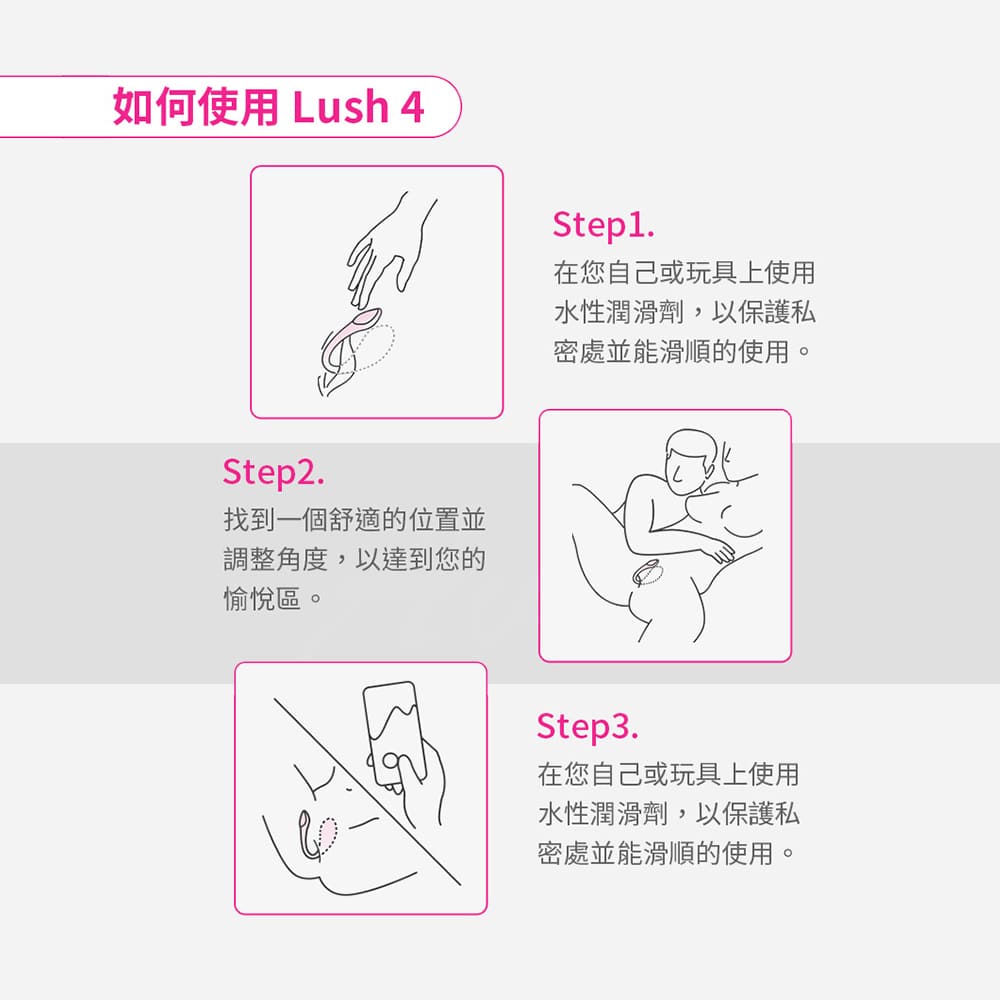 如何使用 Lush 4

Step1.
在您自己或玩具上使用水性潤滑劑，以保護私密處並能滑順的使用。

Step2.
找到一個舒適的位置並調整角度，以達到您的愉悅區。

Step3.
在您自己或玩具上使用水性潤滑劑，以保護私密處並能滑順的使用。