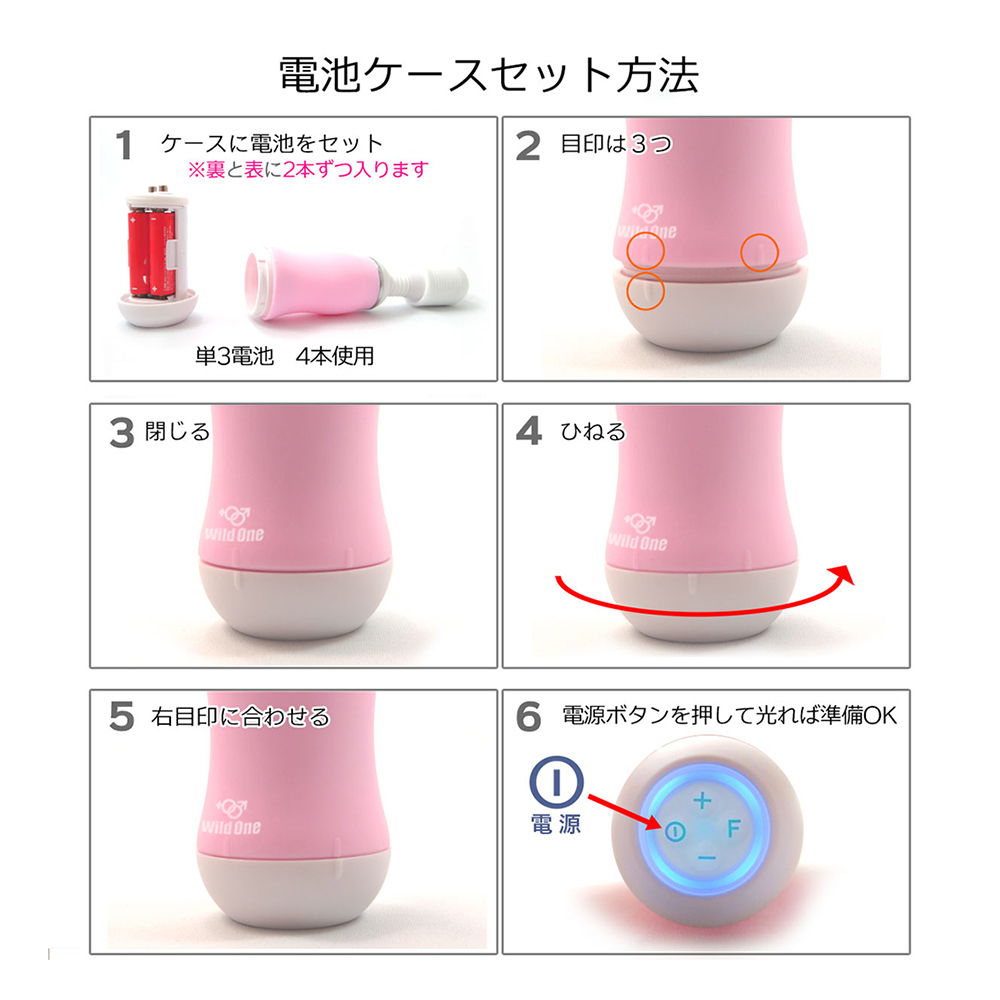 電池ケースセット方法

1 ケースに電池をセット
※裏と表に2本ずつ入ります

単3電池　4本使用

2 目印は3つ

Wild One

3 閉じる

Wild One

4 ひねる

Wild One

5 右目印に合わせる

Wild One

6 電源ボタンを押して光れば準備OK

電源

+
F
−