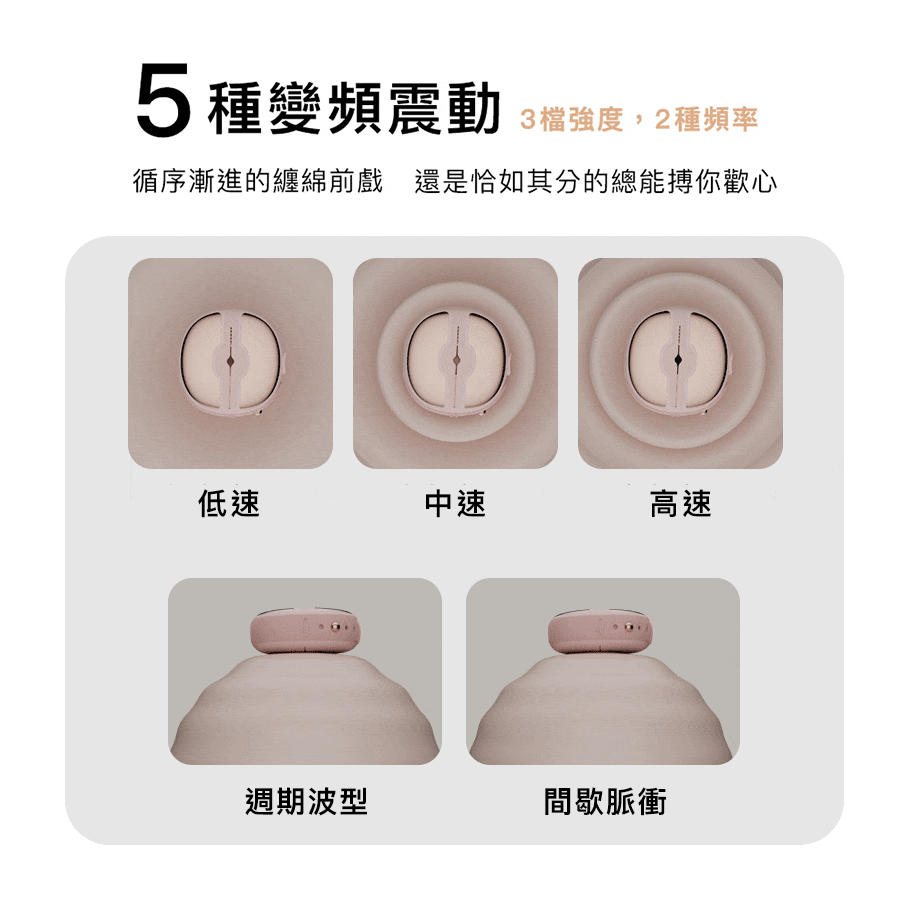 5 種變頻震動 3檔強度，2種頻率

循序漸進的纏綿前戲　還是恰如其分的總能搏你歡心

低速

中速

高速

週期波型

間歇脈衝