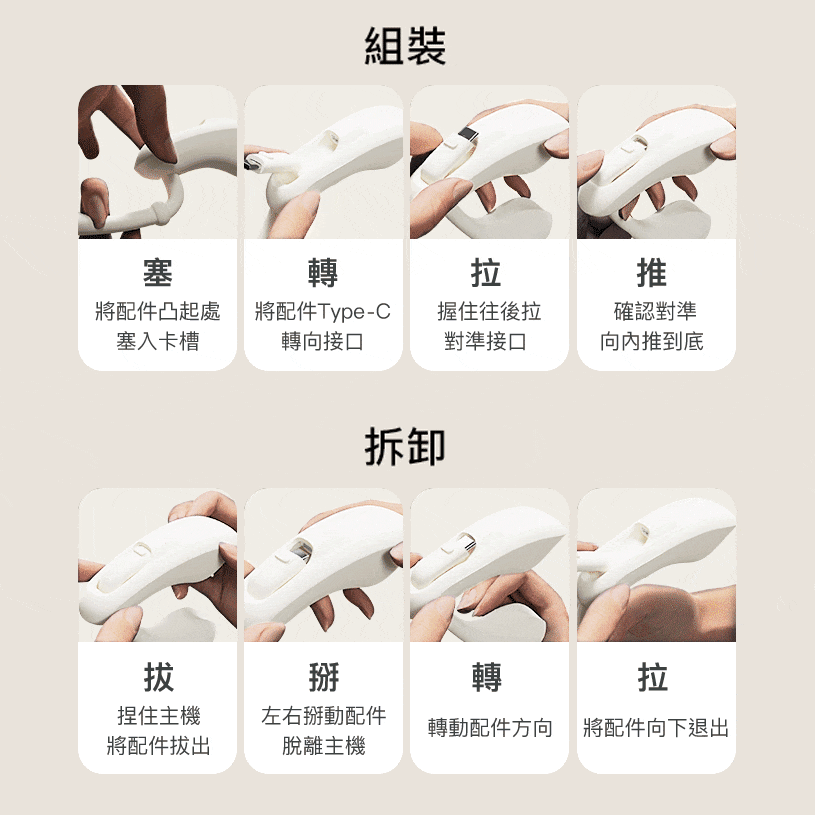 組裝

塞
將配件凸起處
塞入卡槽

轉
將配件Type-C
轉向接口

拉
握住往後拉
對準接口

推
確認對準
向內推到底

拆卸

拔
捏住主機
將配件拔出

掰
左右掰動配件
脫離主機

轉
轉動配件方向

拉
將配件向下退出