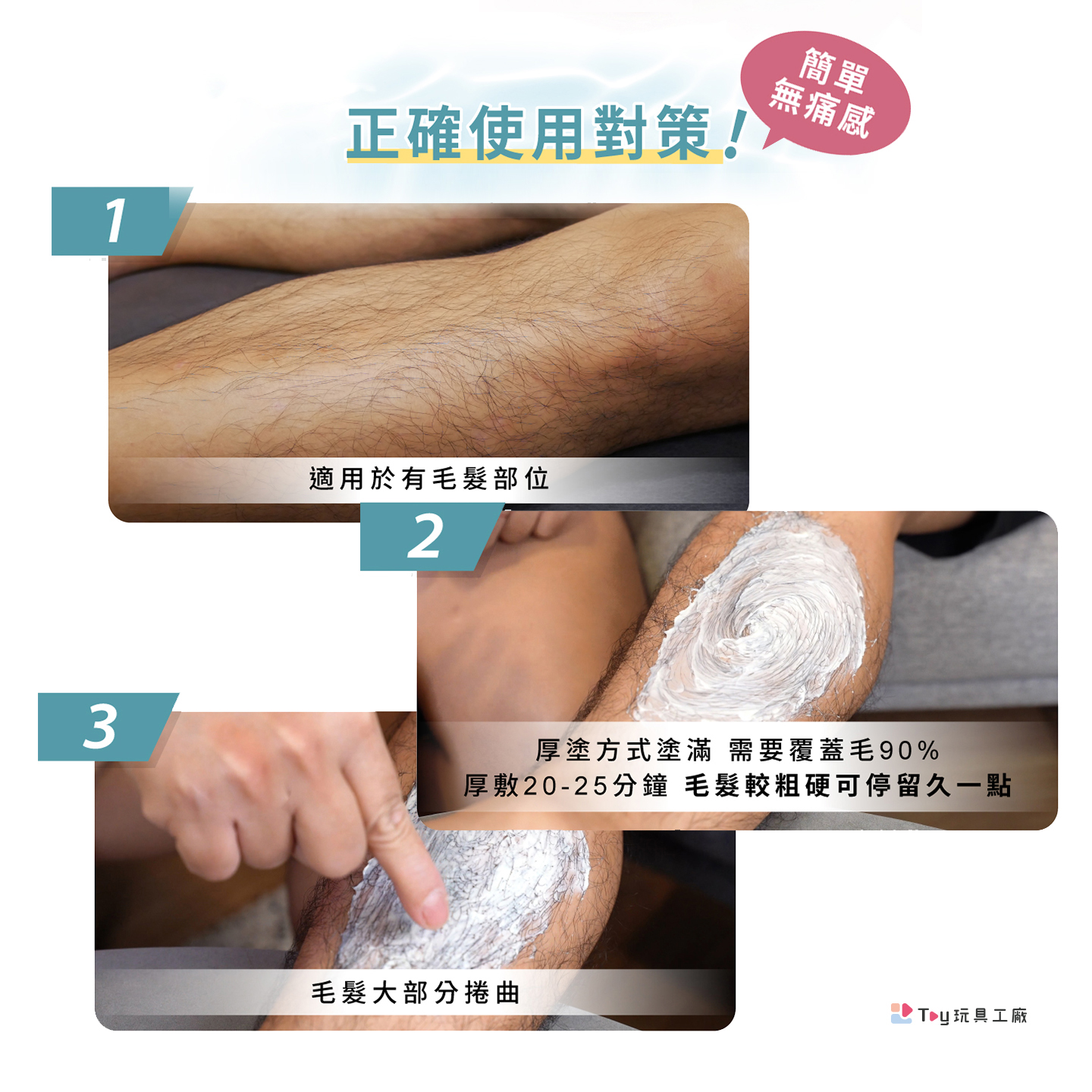 正確使用對策！

簡單
無痛感

1

適用於有毛髮部位

2

厚塗方式塗滿 需要覆蓋毛90%
厚敷20-25分鐘 毛髮較粗硬可停留久一點

3

毛髮大部分捲曲

Toy玩具工廠