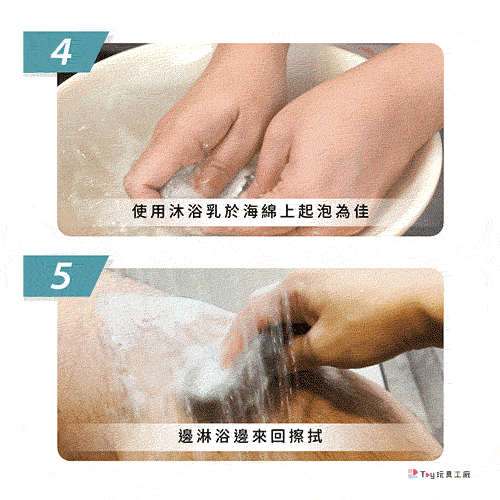 4

使用沐浴乳於海綿上起泡為佳

5

邊淋浴邊來回擦拭

Toy玩具工廠