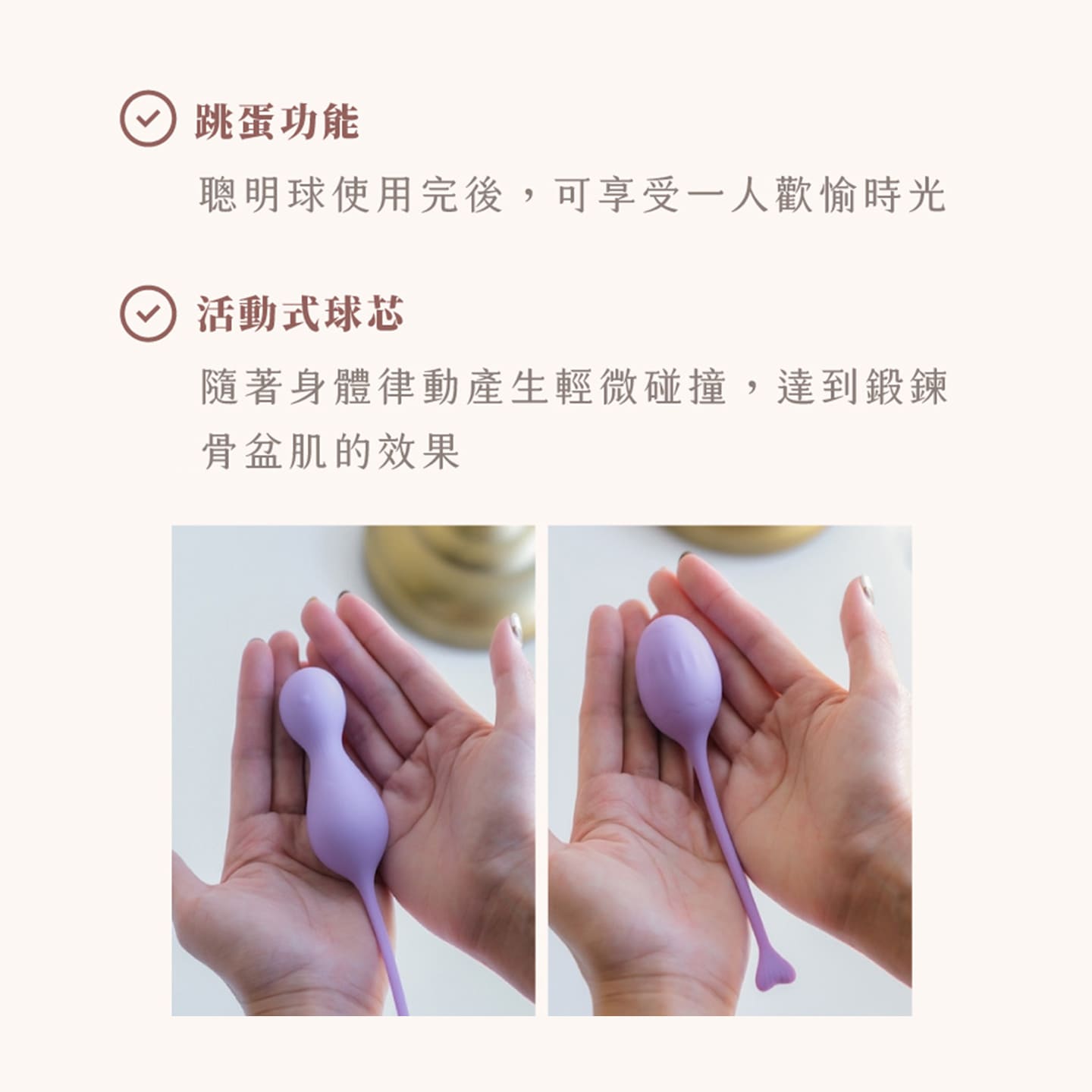 跳蛋功能

聰明球使用完後，可享受一人歡愉時光

活動式球芯

隨著身體律動產生輕微碰撞，達到鍛鍊骨盆肌的效果