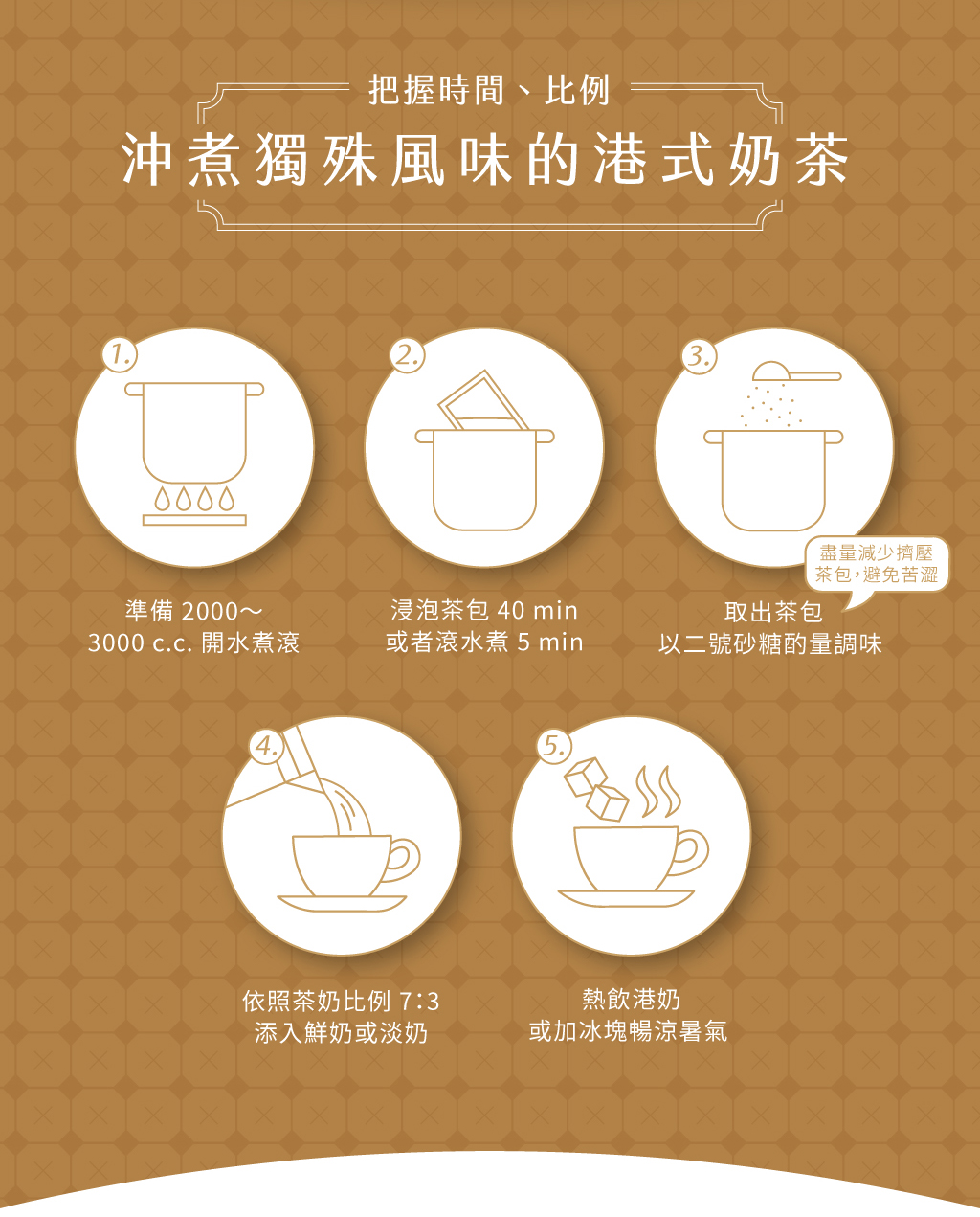 把握時間、比例

沖煮獨殊風味的港式奶茶

1.

準備 2000～3000 c.c. 開水煮滾

2.

浸泡茶包 40 min
或者滾水煮 5 min

3.

盡量減少擠壓茶包，避免苦澀

取出茶包
以二號砂糖酌量調味

4.

依照茶奶比例 7:3
添入鮮奶或淡奶

5.

熱飲港奶
或加冰塊暢涼暑氣