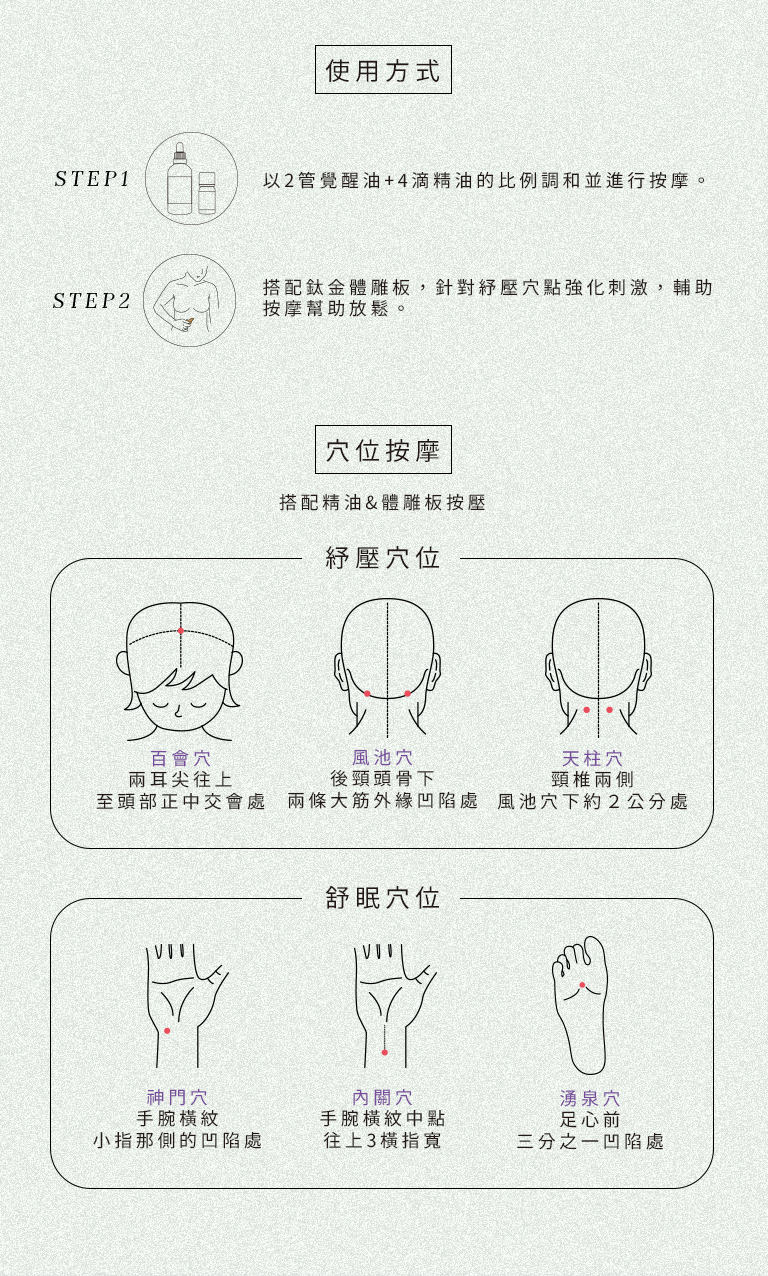 使用方式

STEP1 以2管覺醒油+4滴精油的比例調和並進行按摩。

STEP2 搭配鈦金體雕板，針對紓壓穴點強化刺激，輔助按摩幫助放鬆。

穴位按摩

搭配精油&體雕板按壓

紓壓穴位

百會穴
兩耳尖往上
至頭部正中交會處

風池穴
後頸頭骨下
兩條大筋外緣凹陷處

天柱穴
頸椎兩側
風池穴下約2公分處

舒眠穴位

神門穴
手腕橫紋
小指那側的凹陷處

內關穴
手腕橫紋中點
往上3橫指寬

湧泉穴
足心前
三分之一凹陷處