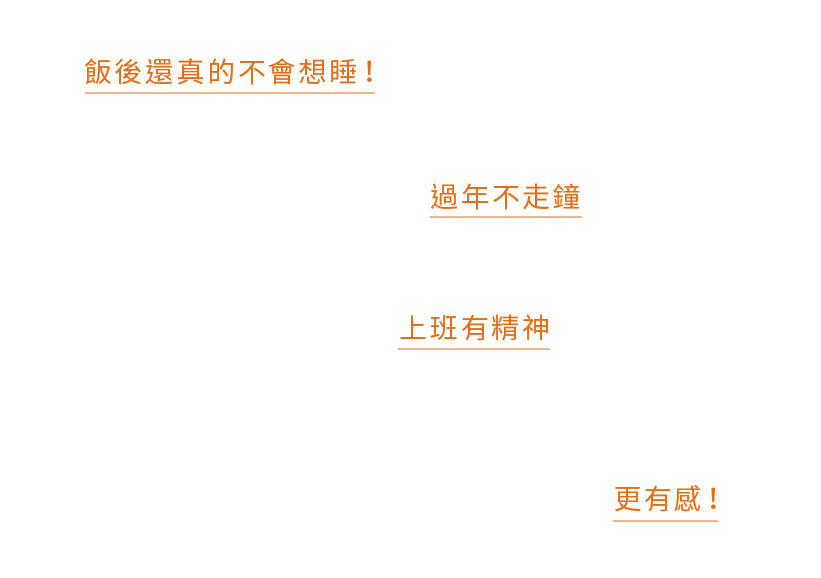 飯後還真的不會想睡！

過年不走鐘

上班有精神

更有感！