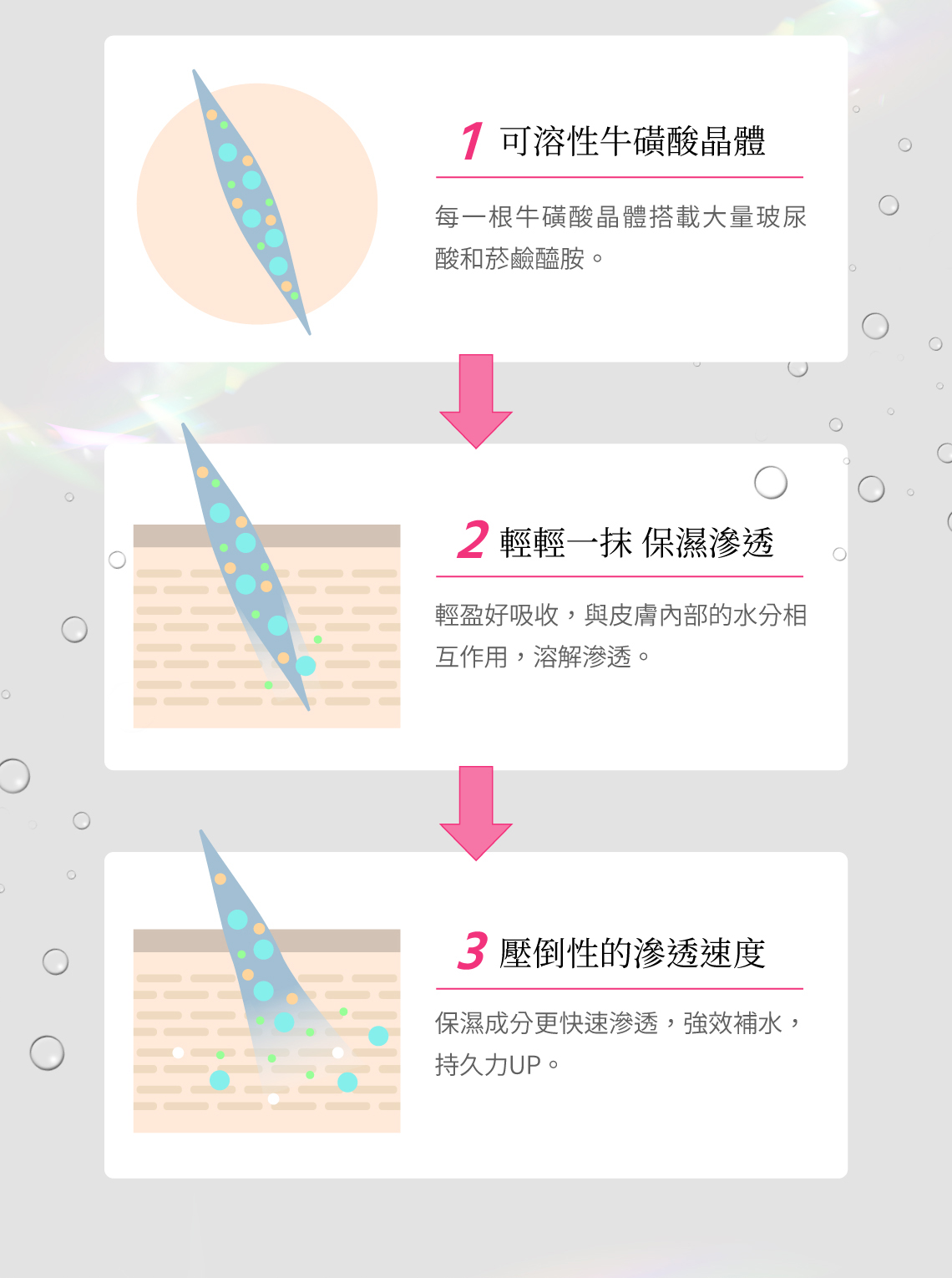 1 可溶性牛磺酸晶體

每一根牛磺酸晶體搭載大量玻尿酸和菸鹼醯胺。

2 輕輕一抹 保濕滲透

輕盈好吸收，與皮膚內部的水分相互作用，溶解滲透。

3 壓倒性的滲透速度

保濕成分更快速滲透，強效補水，持久力UP。